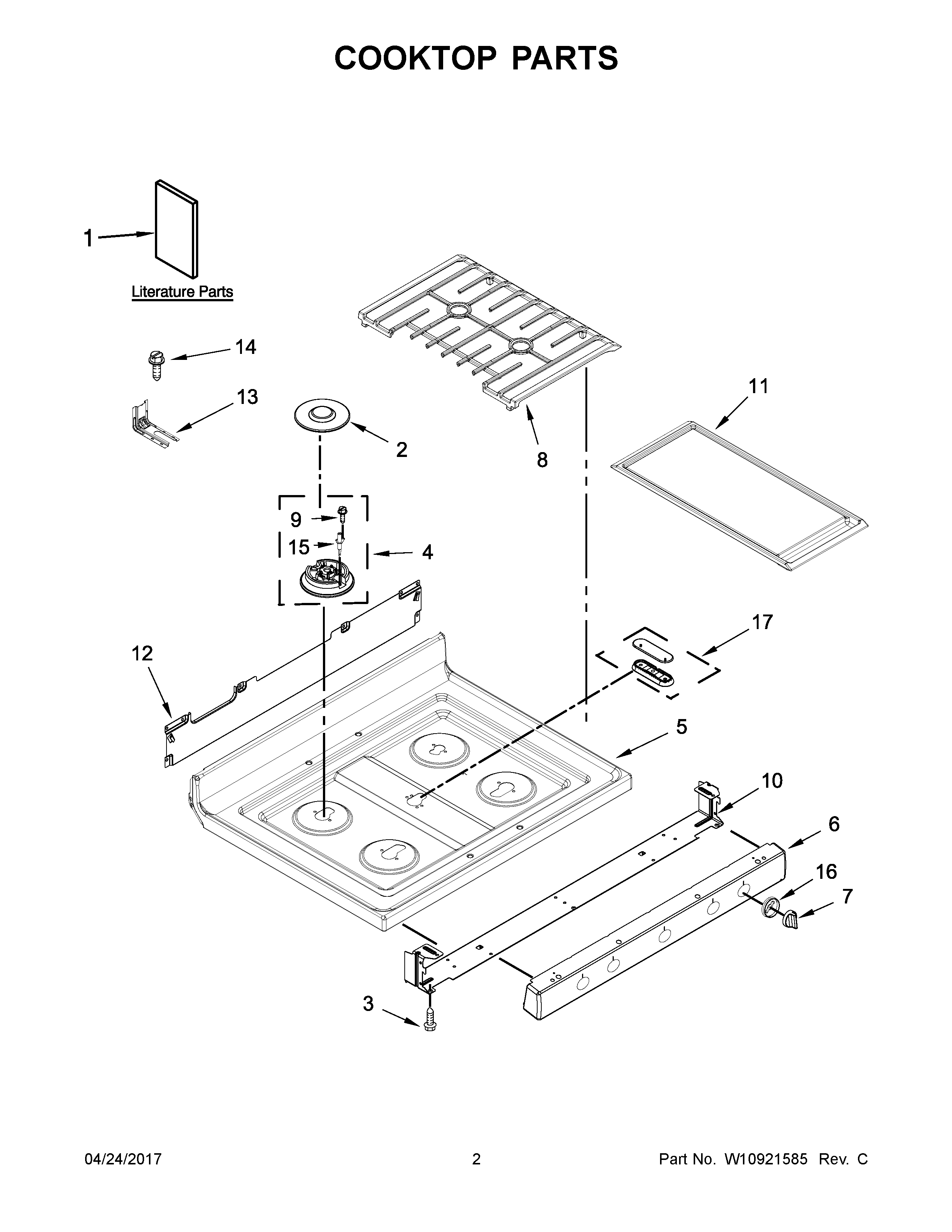 COOKTOP PARTS

1

Literature Parts

14

13

2

8

11

9

15

4

12

17

5

10

6

16

7

3

04/24/2017

2

Part No. W10921585 Rev. C