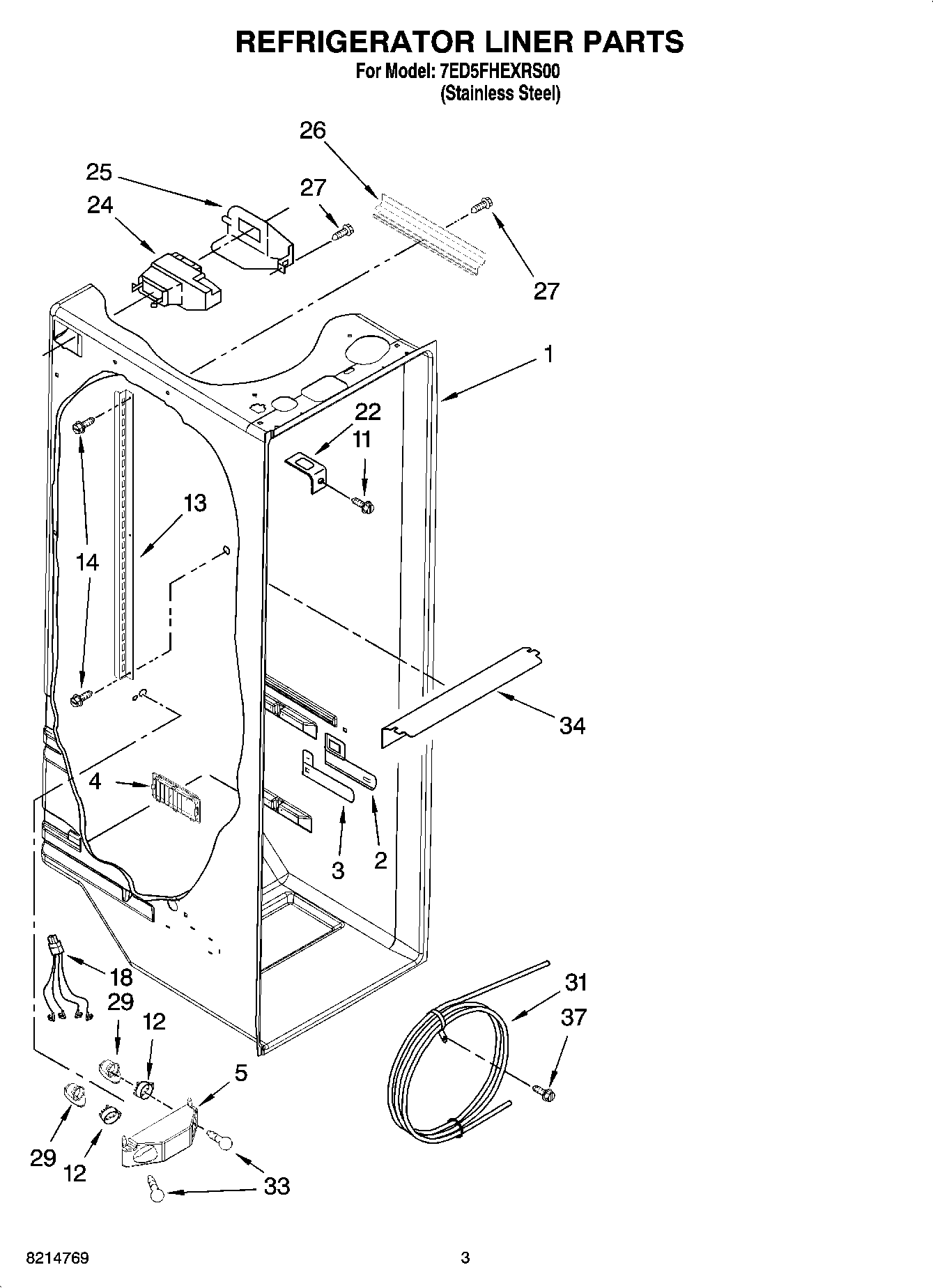 REFRIGERATOR LINER PARTS

For Model: 7ED5FHEXRS00
(Stainless Steel)

26
25
27
24
27
1
22
11
13
14
34
4
3
2
18
29
12
31
37
5
29
12
33

8214769

3