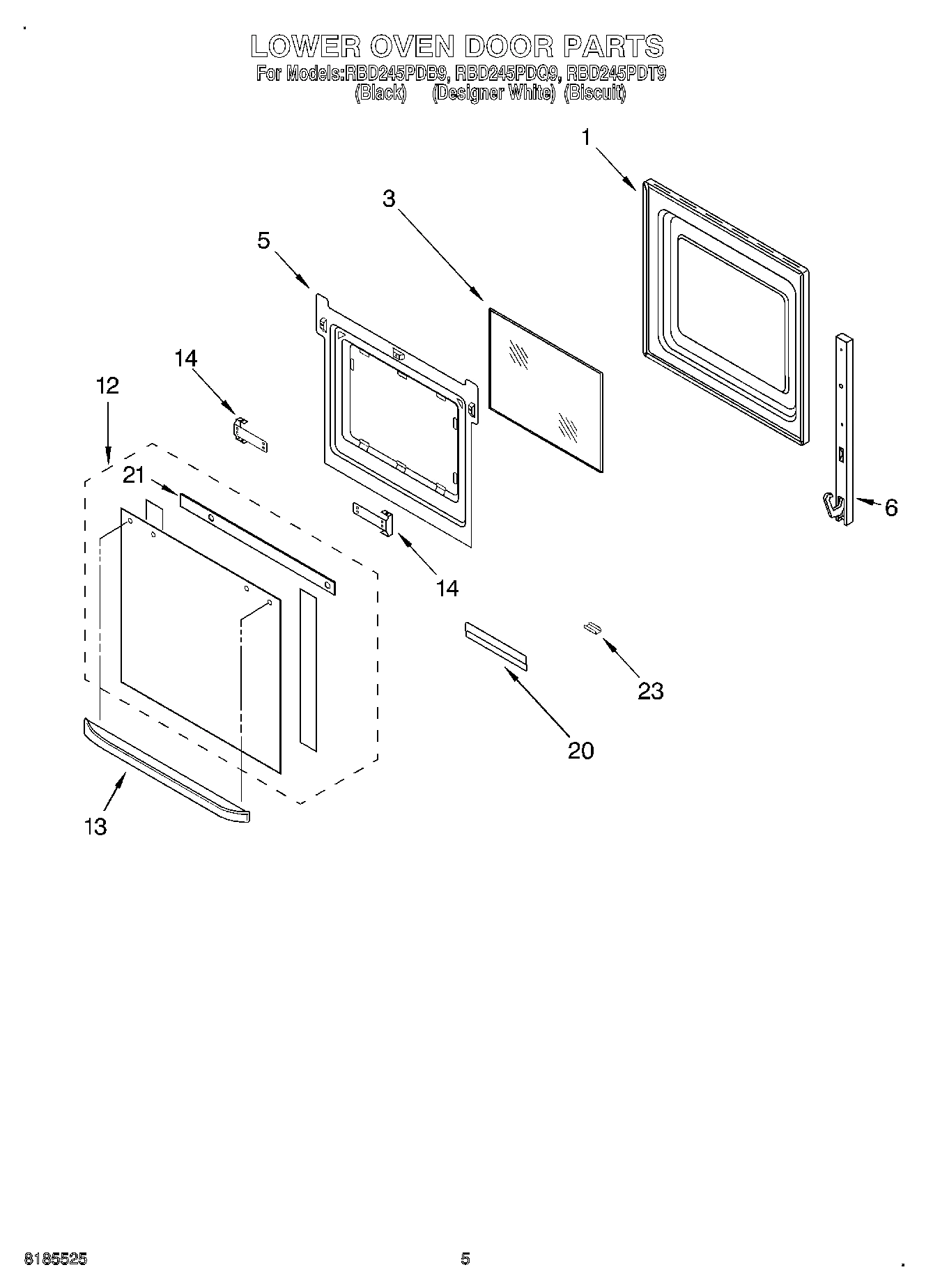 LOWER OVEN DOOR PARTS
For Models:RBD245PDB9, RBD245PDQ9, RBD245PDT9
(Black) (Designer White) (Biscuit)

1
3
5
14
12
21
6
14
23
20
13

8185525
5