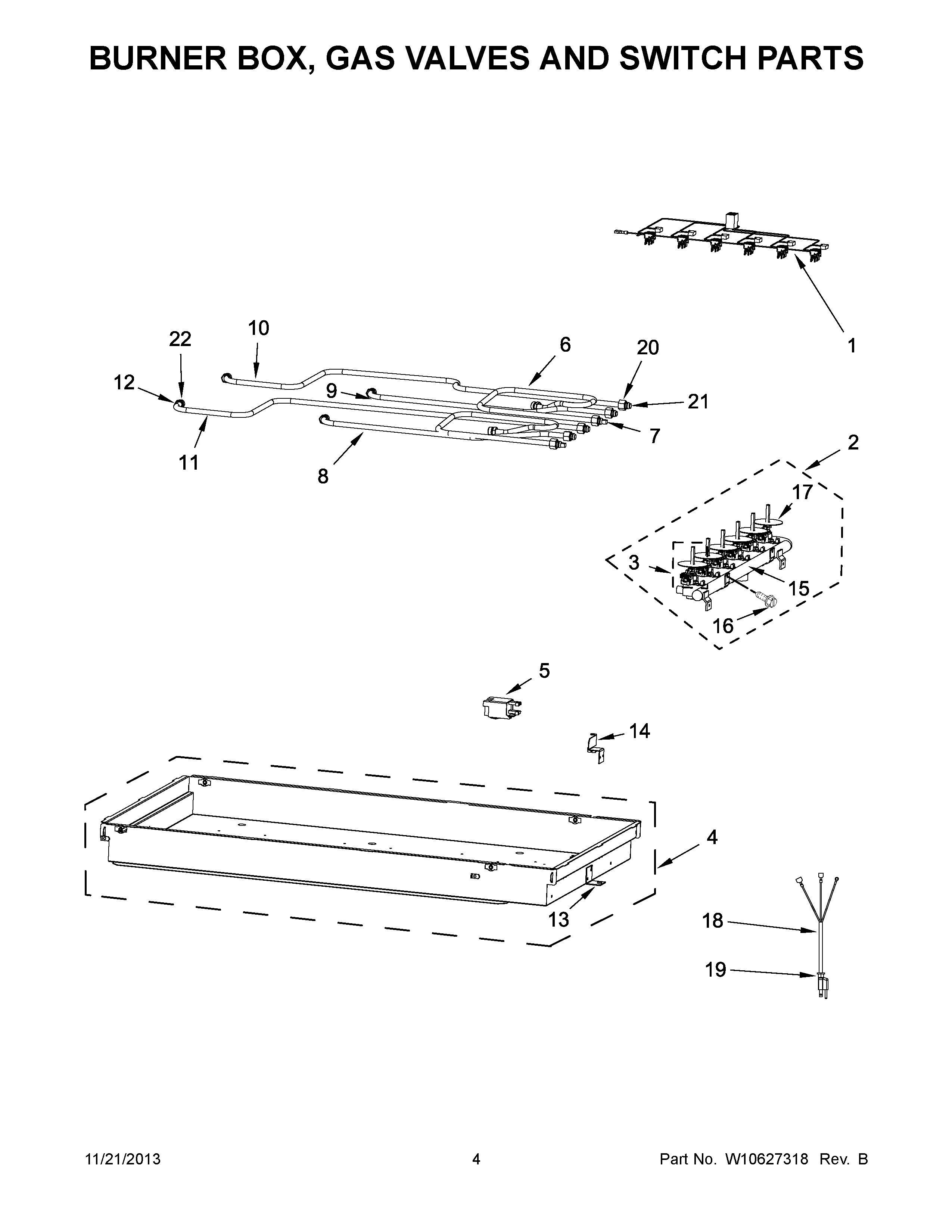 BURNER BOX, GAS VALVES AND SWITCH PARTS

1

22
10
6
20
12
9
21
7
11
8

2
17
3
15
16

5

14

4

13

18

19

11/21/2013
4
Part No. W10627318 Rev. B