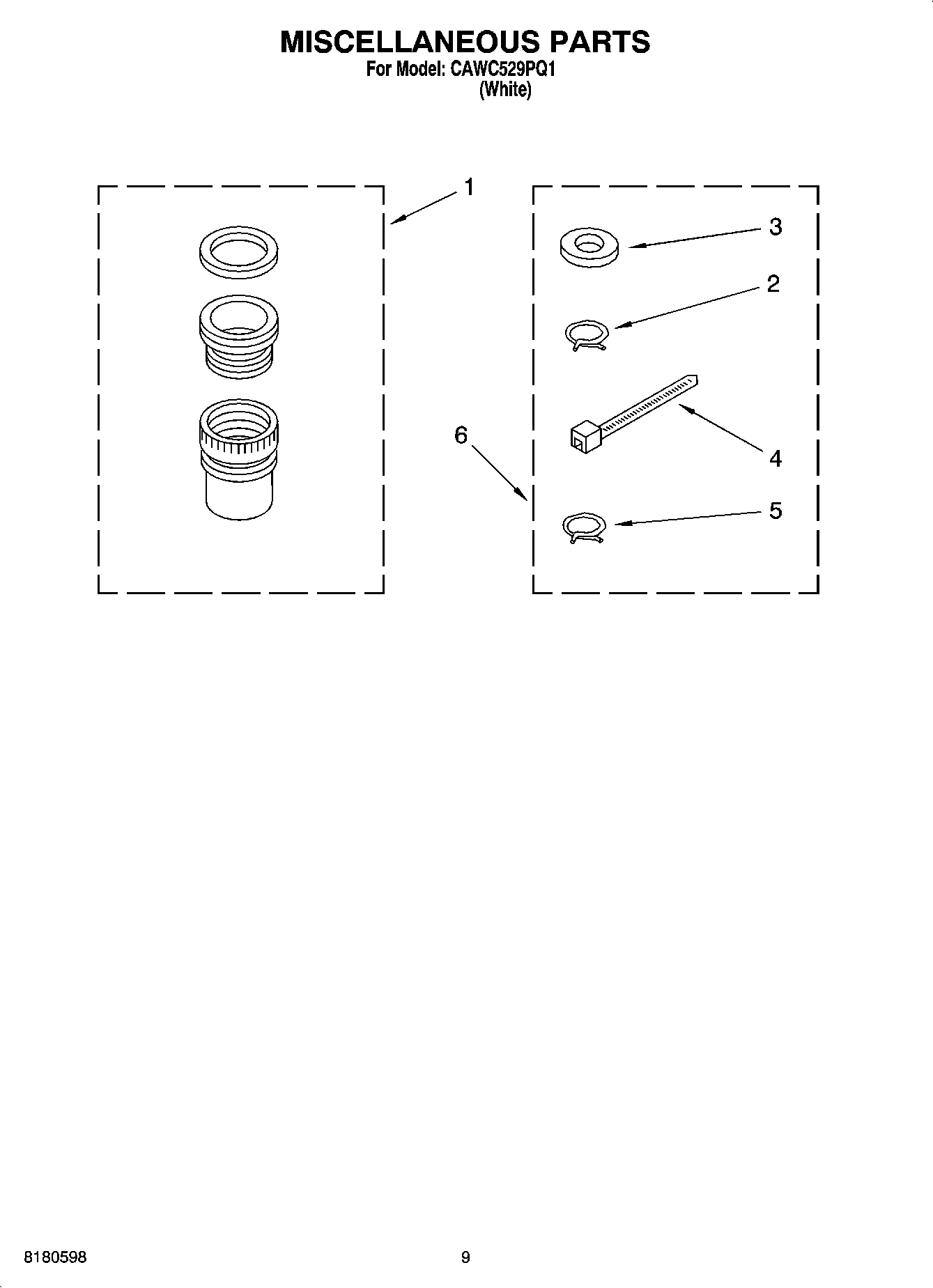 MISCELLANEOUS PARTS
For Model: CAWC529PQ1
(White)

1

3

2

6

4

5

8180598

9