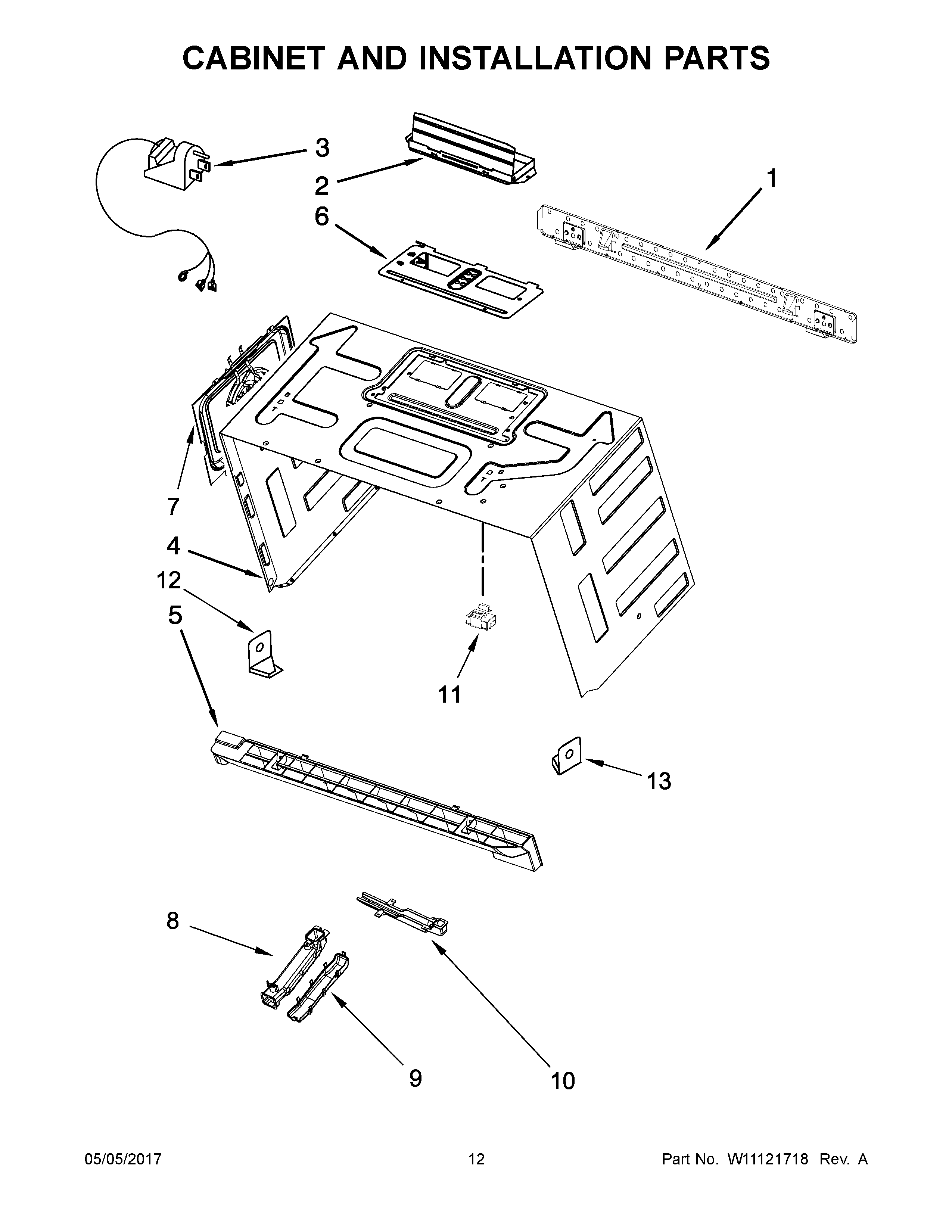 CABINET AND INSTALLATION PARTS

3

2

1

6

7

4

12

5

11

13

8

9

10

05/05/2017

12

Part No. W11121718 Rev. A