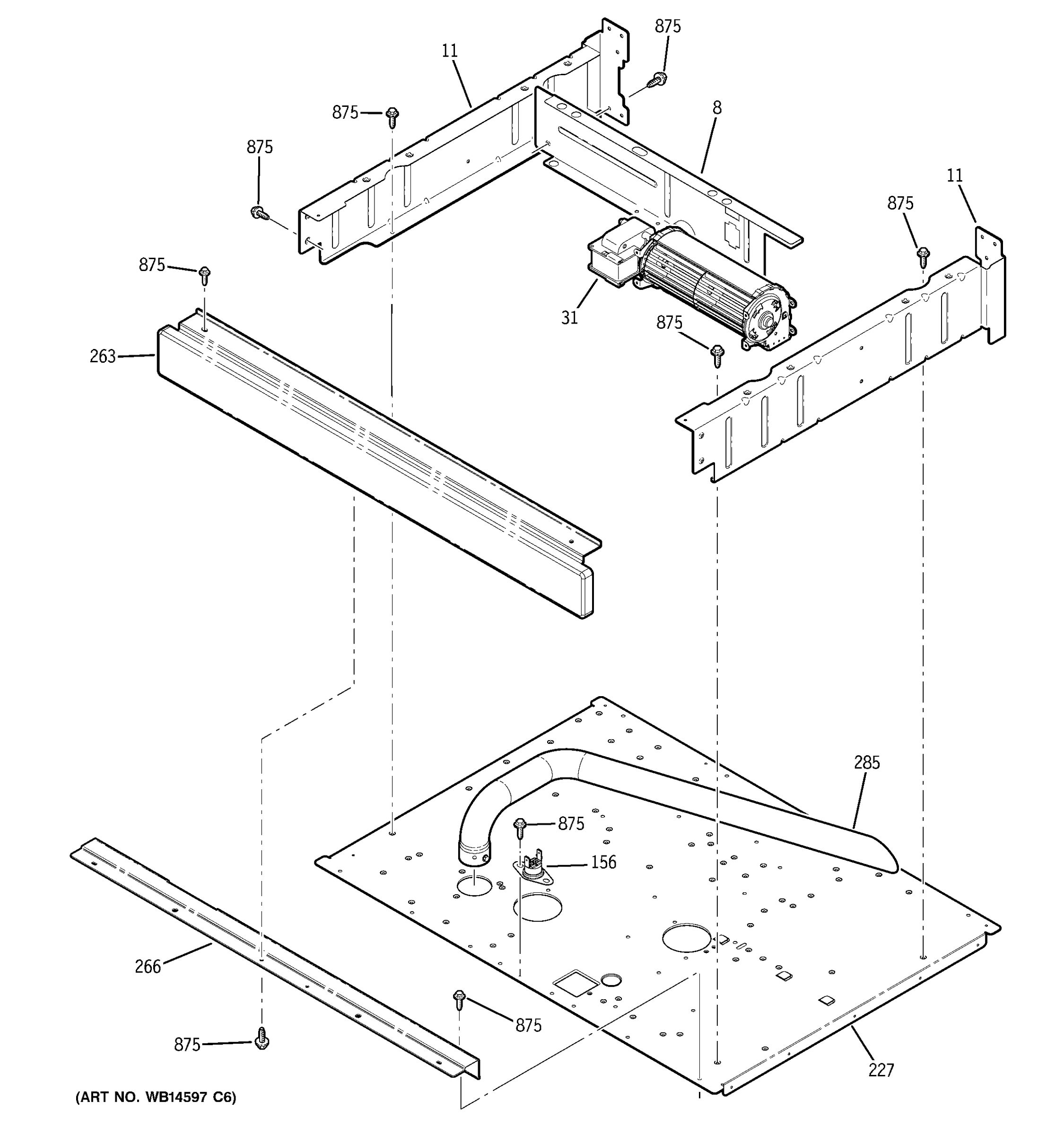 875
11
875
8
875
11
875
875
31
875
263
285
875
156
266
875
875
227
(ART NO. WB14597 C6)