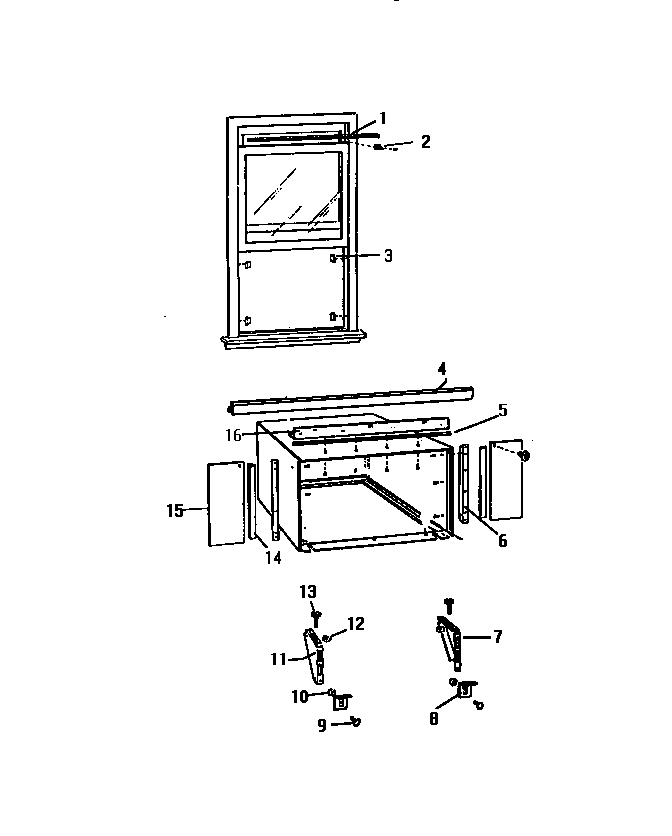 1
2
3
4
5
16
15
14
6
13
12
11
10
9
7
8