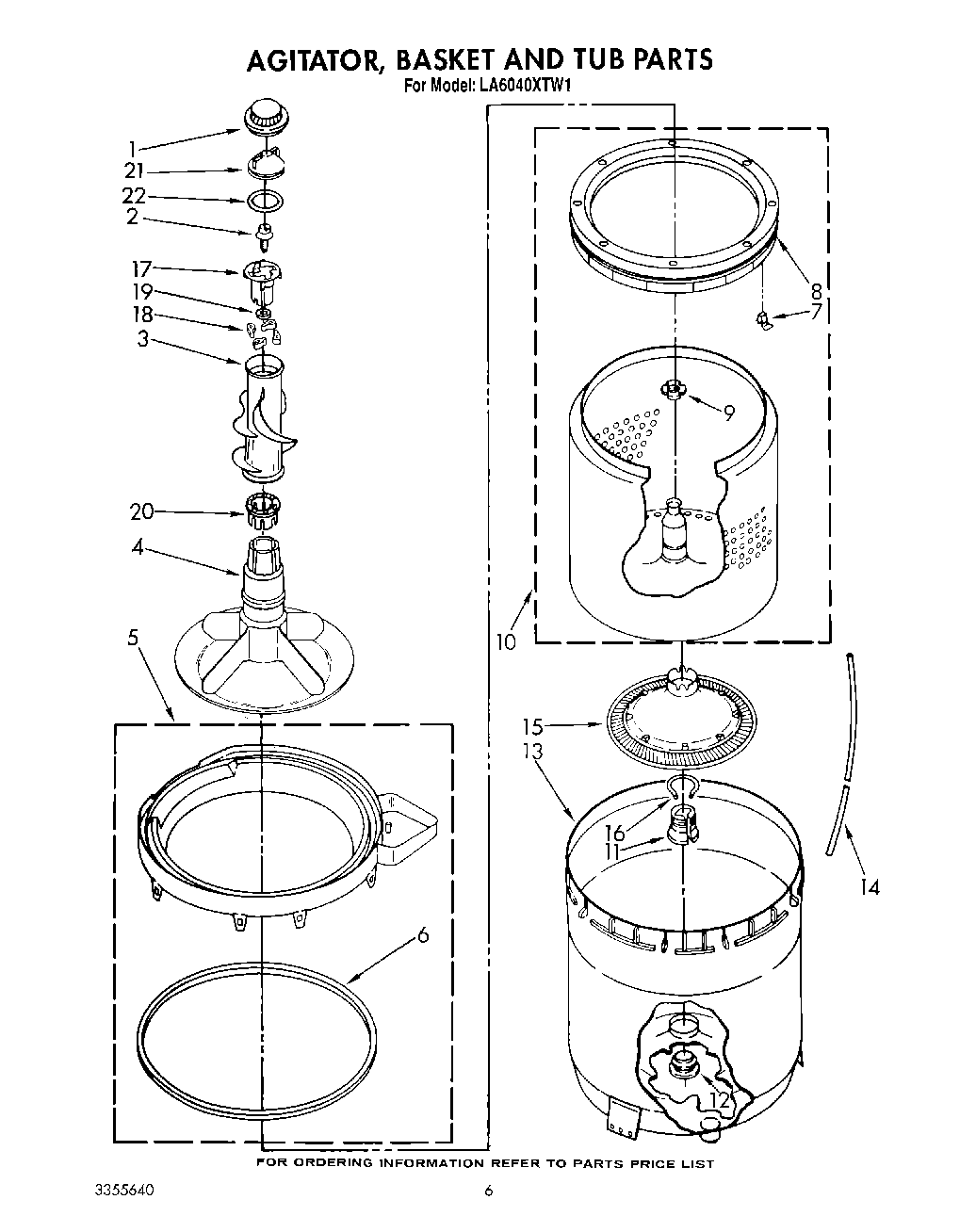 AGITATOR, BASKET AND TUB PARTS
For Model: LA6040XTW1

1
21
22
2
17
19
18
3
20
4
5
6

8
7
9
10
15
13
16
11
14
12

FOR ORDERING INFORMATION REFER TO PARTS PRICE LIST

3355640

6