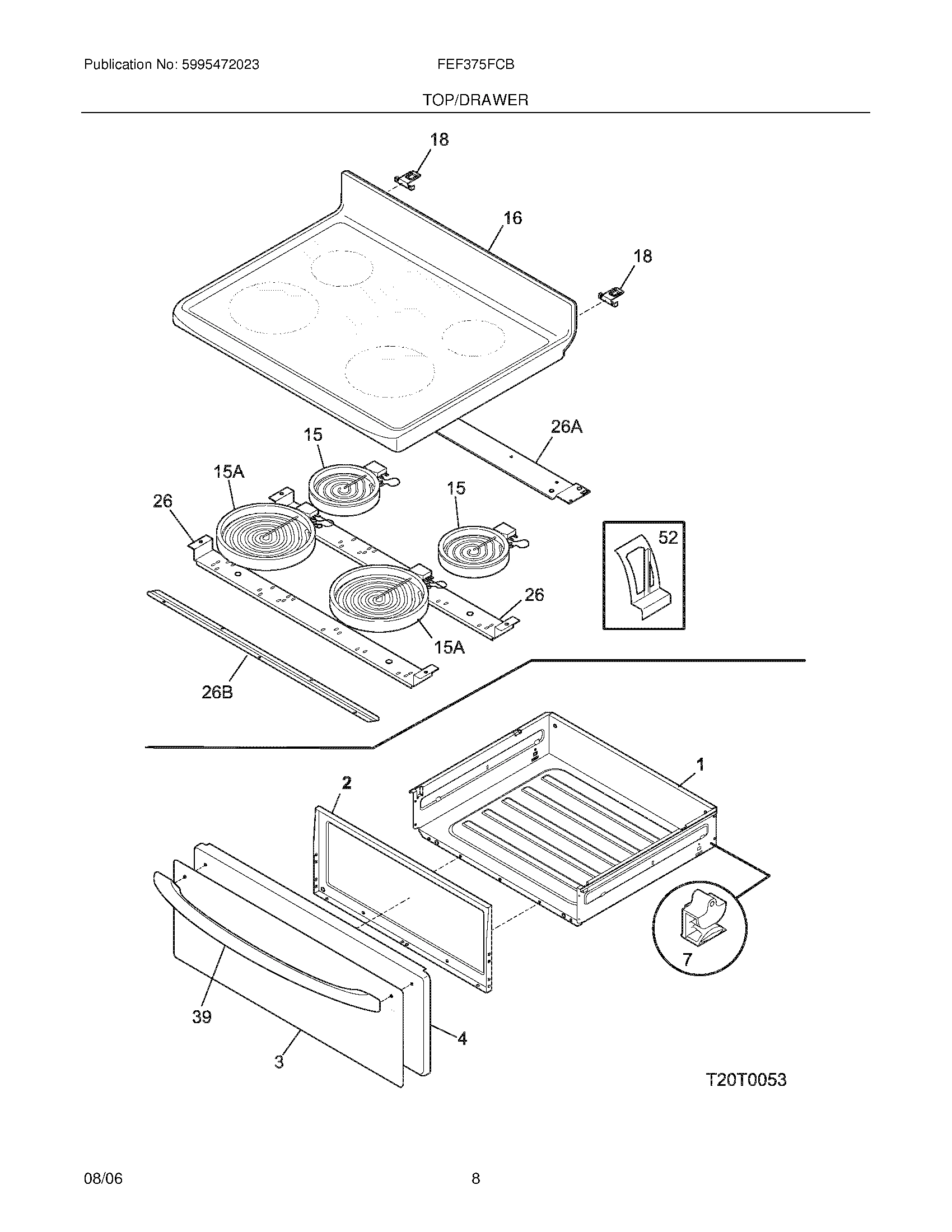 Publication No: 5995472023

FEF375FCB

TOP/DRAWER

18

16

18

26A

15

15A

15

26

52

26

15A

26B

1

2

7

39

4

3

T20T0053

08/06

8