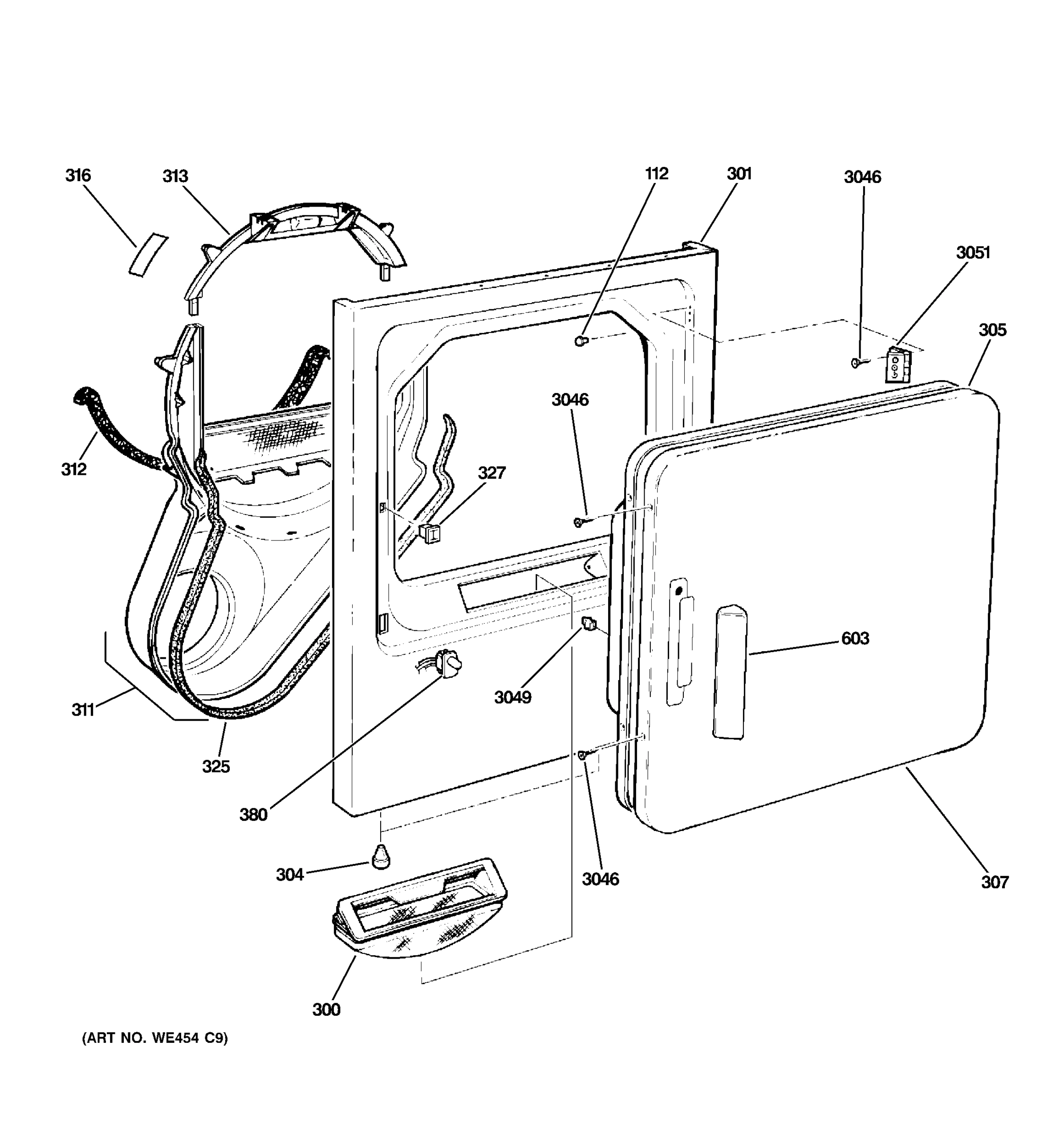 316
313
112
301
3046
3051
305
3046
312
327
603
3049
311
325
380
304
3046
307
300
(ART NO. WE454 C9)