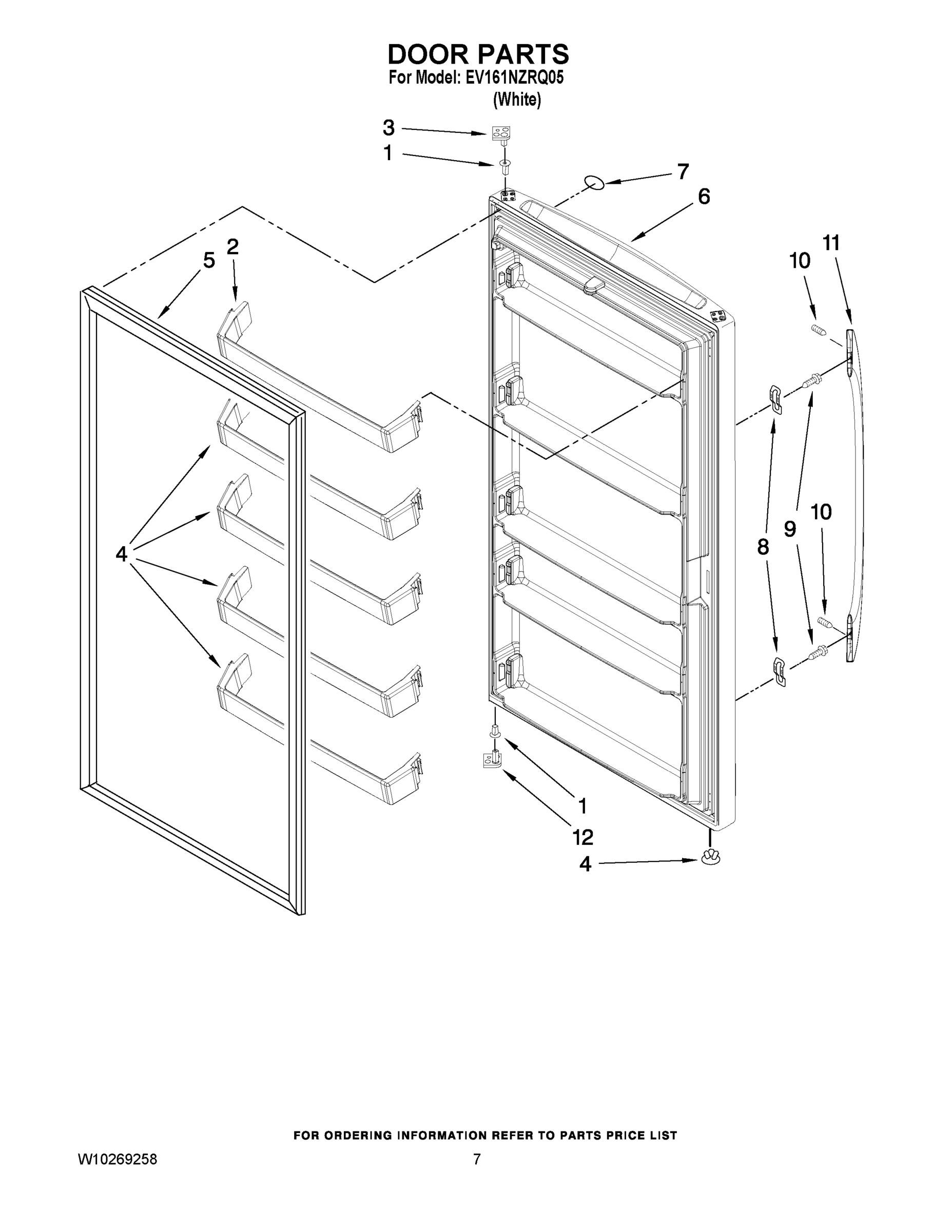 DOOR PARTS
For Model: EV161NZRQ05
(White)

3
1
7
6
5
2
10
11
4
8
9
10
1
12
4

FOR ORDERING INFORMATION REFER TO PARTS PRICE LIST

W10269258

7