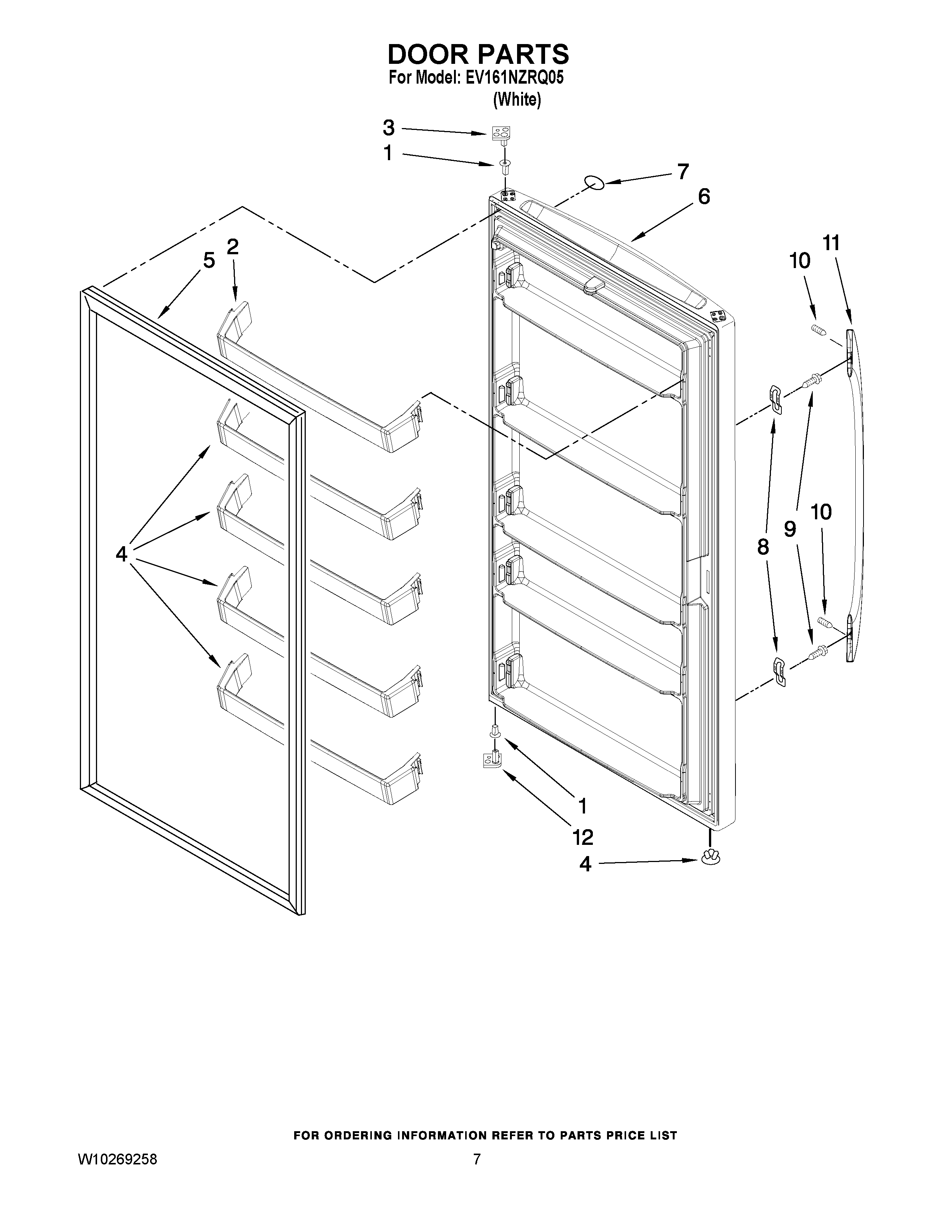 DOOR PARTS
For Model: EV161NZRQ05
(White)

3
1
7
6
5
2
10
11
4
8
9
10
1
12
4

FOR ORDERING INFORMATION REFER TO PARTS PRICE LIST

W10269258

7