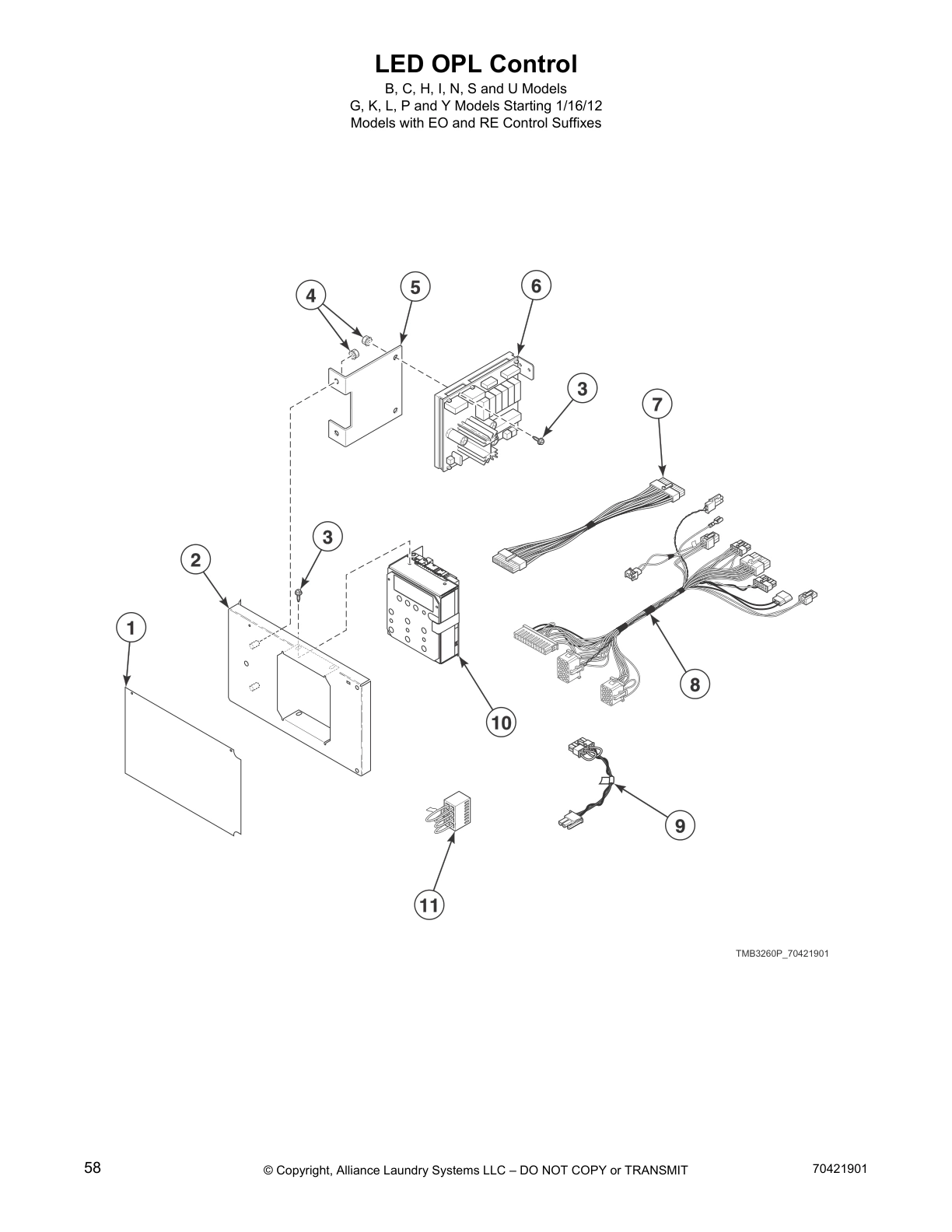 LED OPL Control
B, C, H, I, N, S and U Models
G, K, L, P and Y Models Starting 1/16/12
Models with EO and RE Control Suffixes

4
5
6
3
7
3
2
1
10
8
9
11

TMB3260P_70421901

58
© Copyright, Alliance Laundry Systems LLC – DO NOT COPY or TRANSMIT
70421901