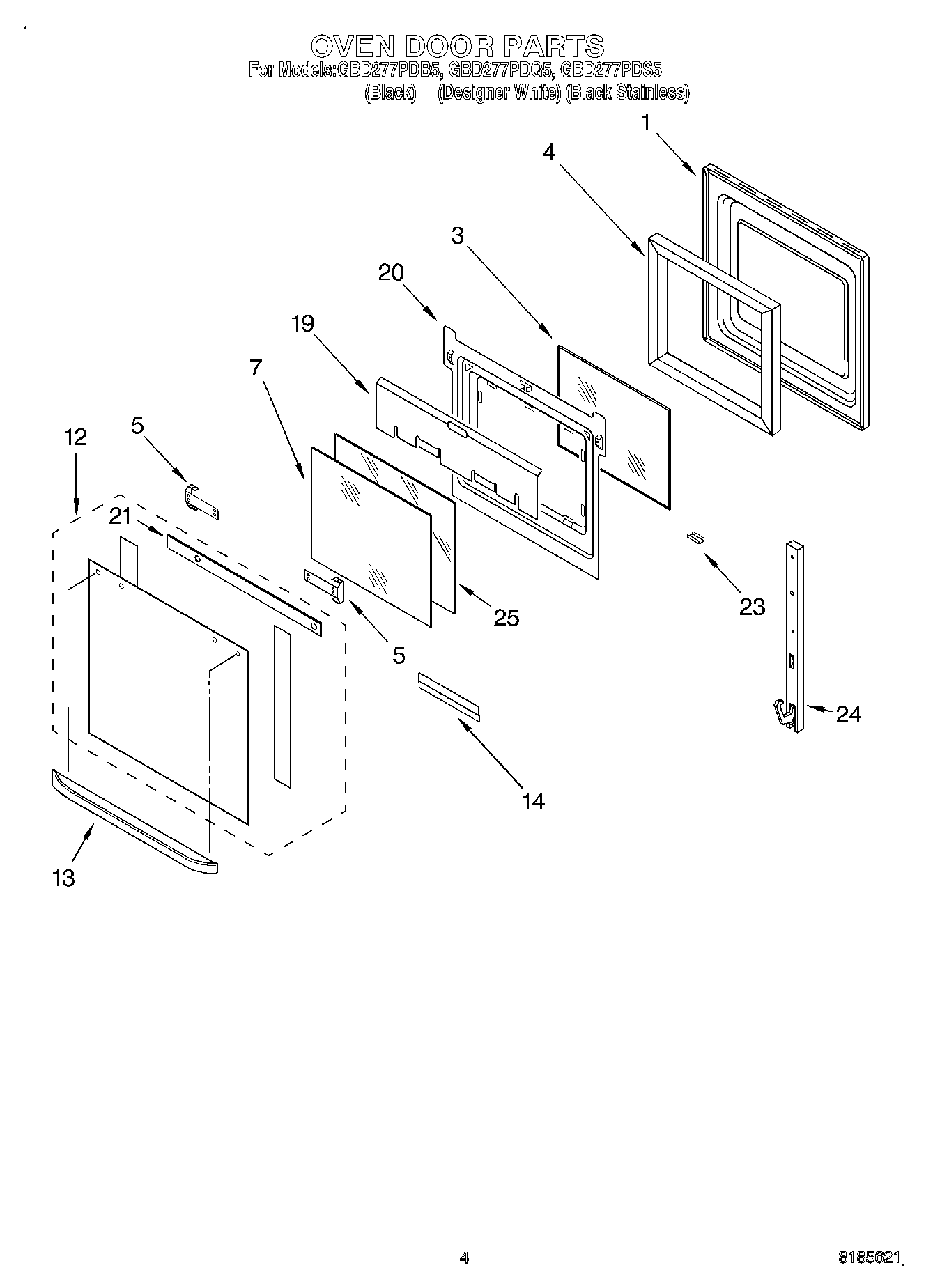 OVEN DOOR PARTS
For Models:GBD277PDB5, GBD277PDQ5, GBD277PDS5
(Black) (Designer White) (Black Stainless)

1
4
3
20
19
7
12
5
21
25
5
23
24
14
13

4
8185621