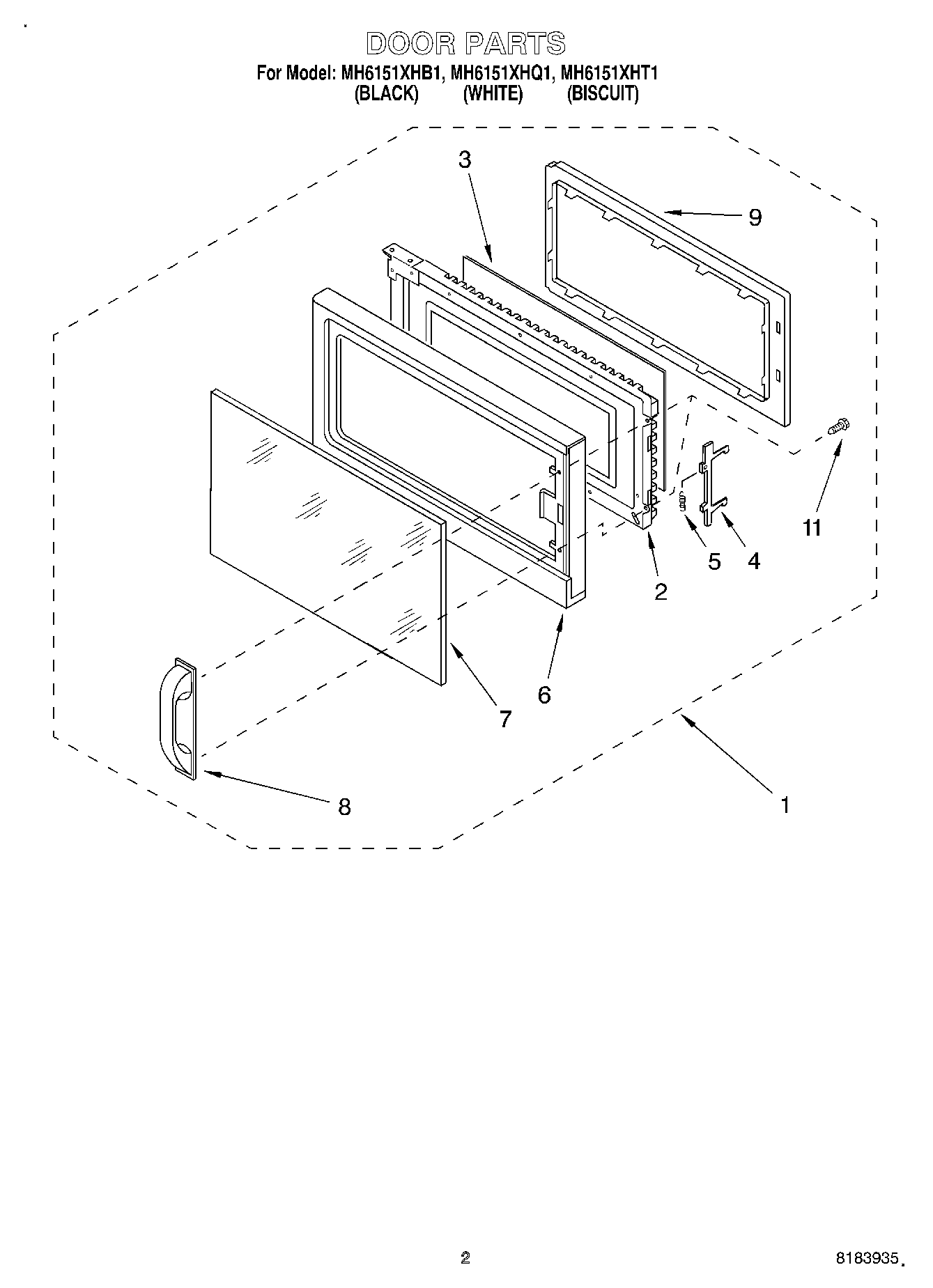 DOOR PARTS
For Model: MH6151XHB1, MH6151XHQ1, MH6151XHT1
(BLACK) (WHITE) (BISCUIT)

3
9
11
5
4
2
6
7
8
1

2

8183935