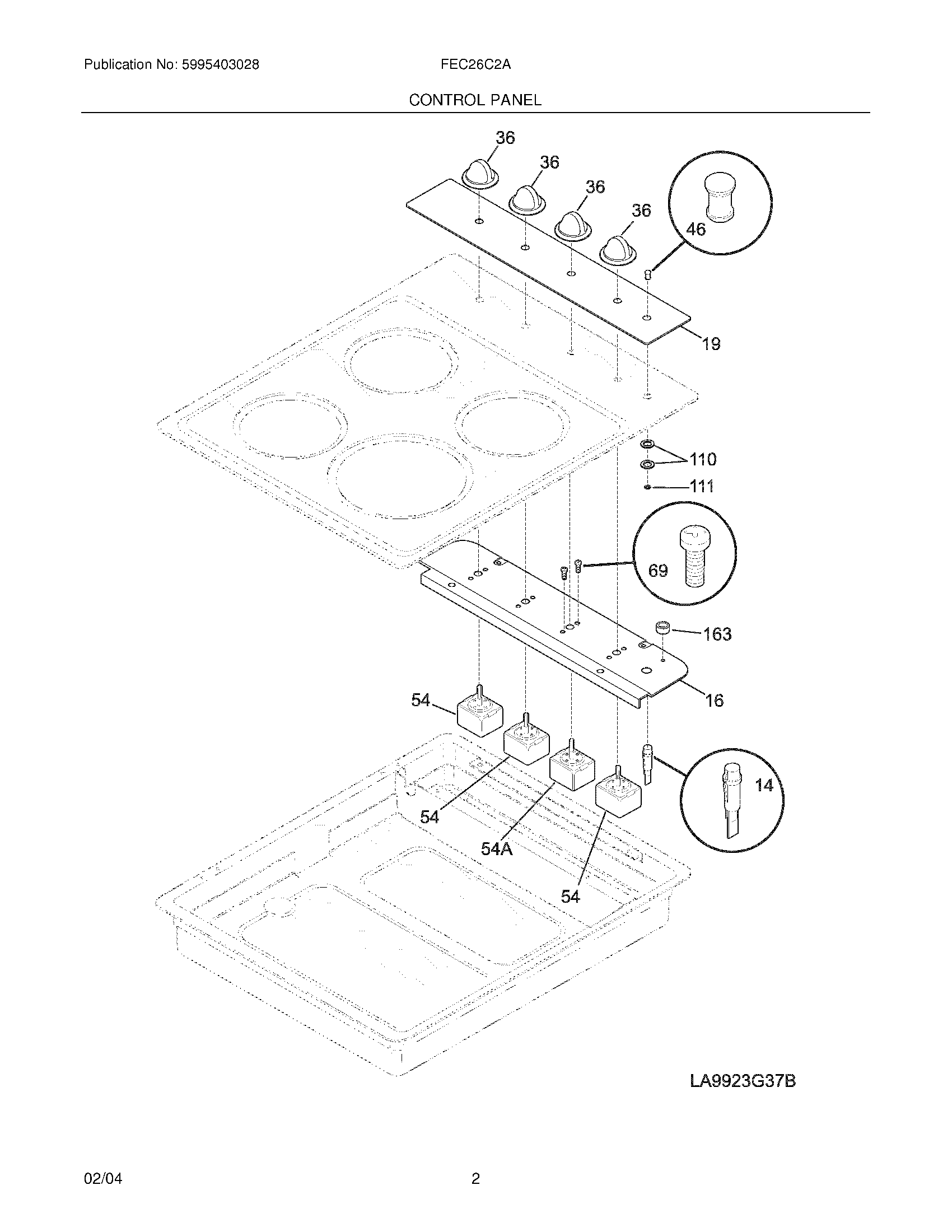 Publication No: 5995403028

FEC26C2A

CONTROL PANEL

36
36
36
36
46
19
110
111
69
163
16
54
54
54A
54
14

LA9923G37B

02/04

2