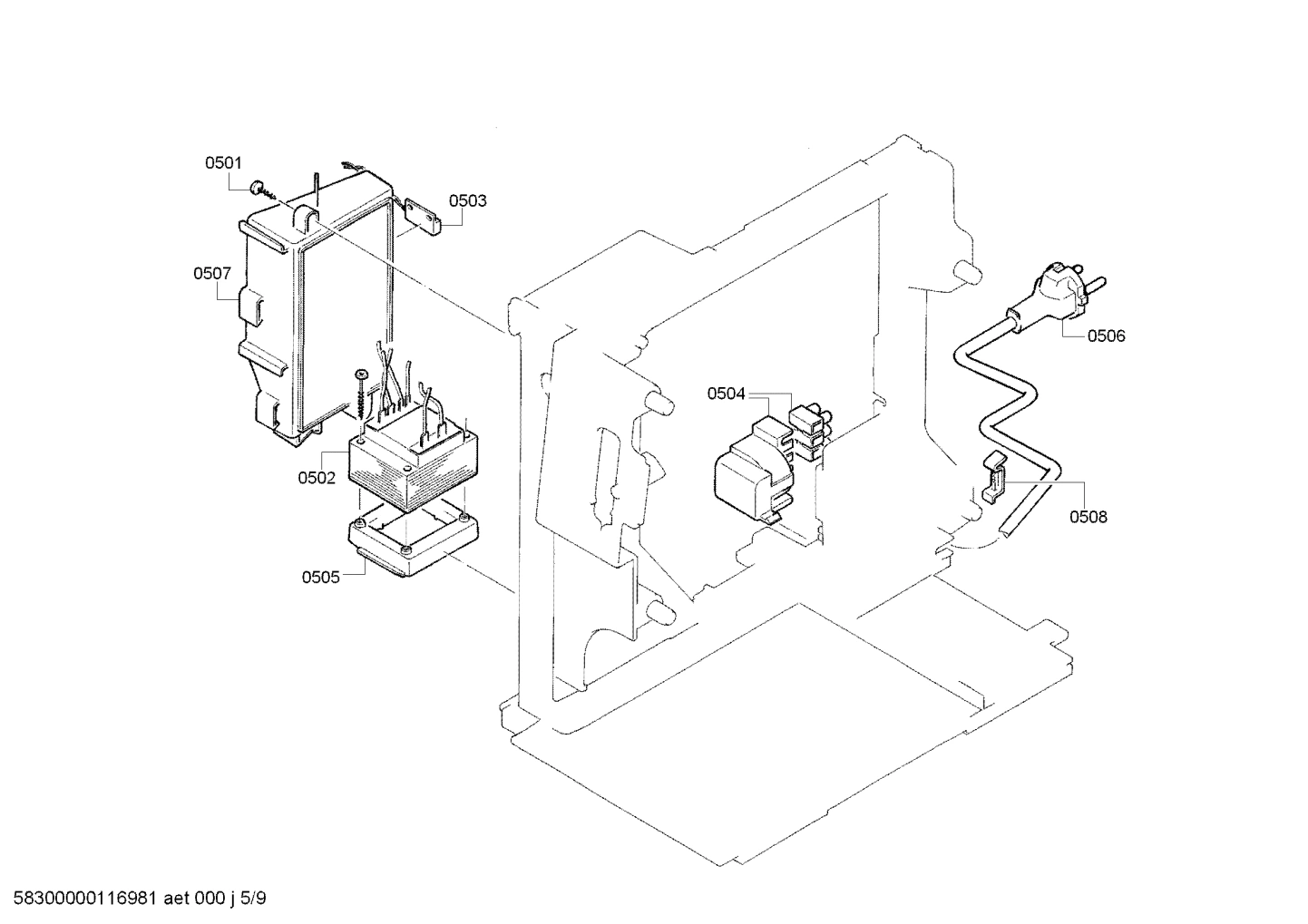 0501
0503
0507
0506
0504
0502
0508
0505

58300000116981 aet 000 j 5/9