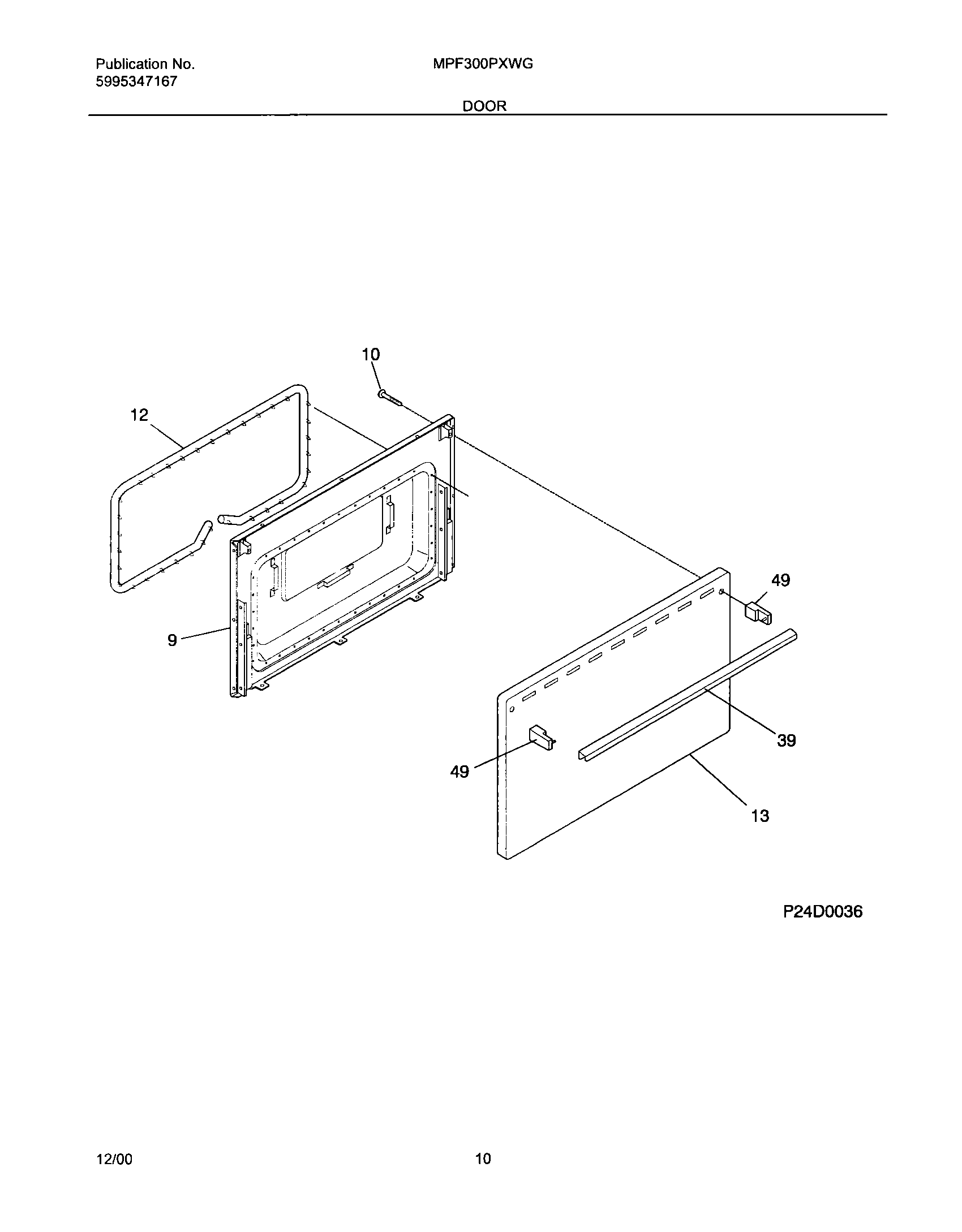 Publication No.
5995347167

MPF300PXWG

DOOR

10

12

9

49

39

49

13

P24D0036

12/00

10