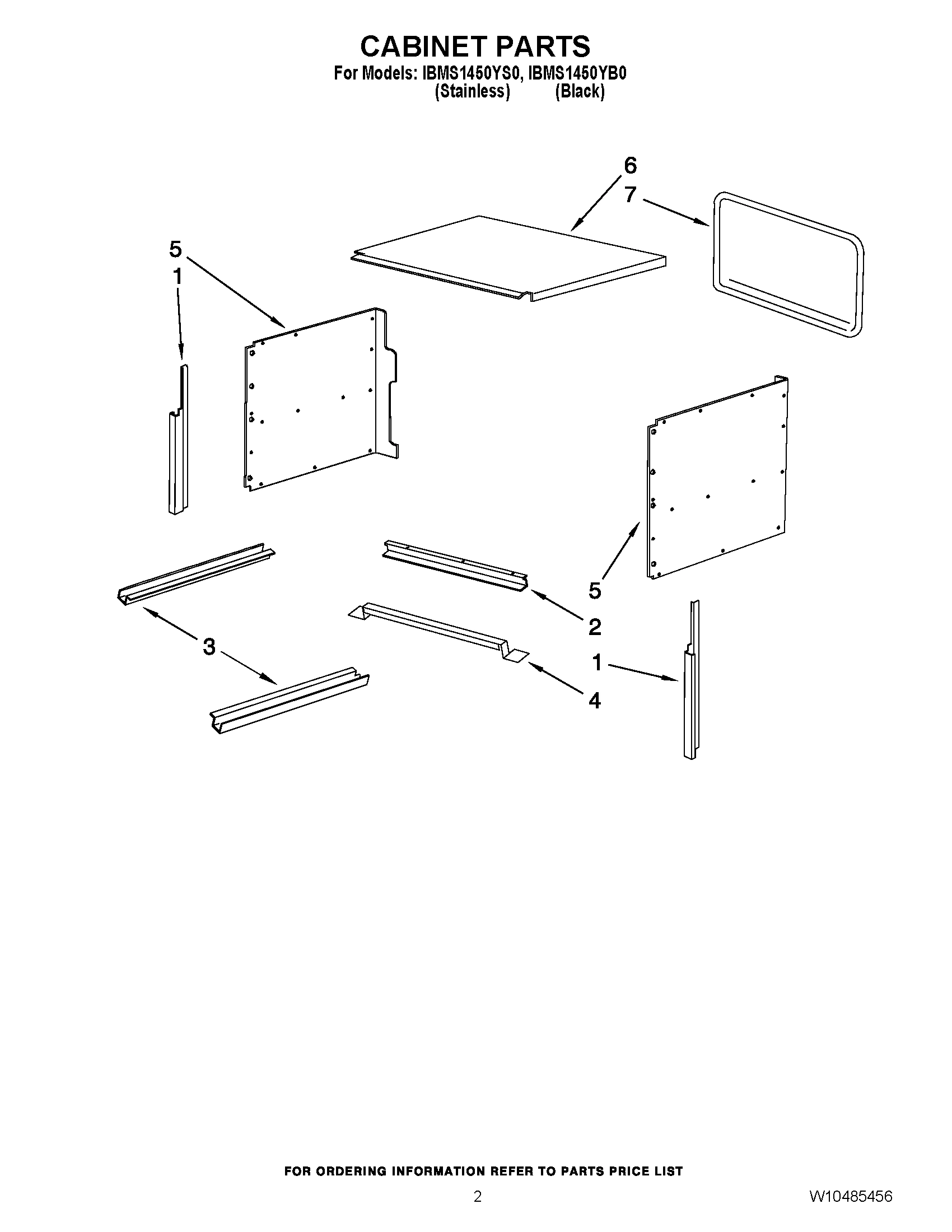 CABINET PARTS
For Models: IBMS1450YS0, IBMS1450YB0
(Stainless) (Black)

6
7
5
1
5
2
3
1
4

FOR ORDERING INFORMATION REFER TO PARTS PRICE LIST

2

W10485456