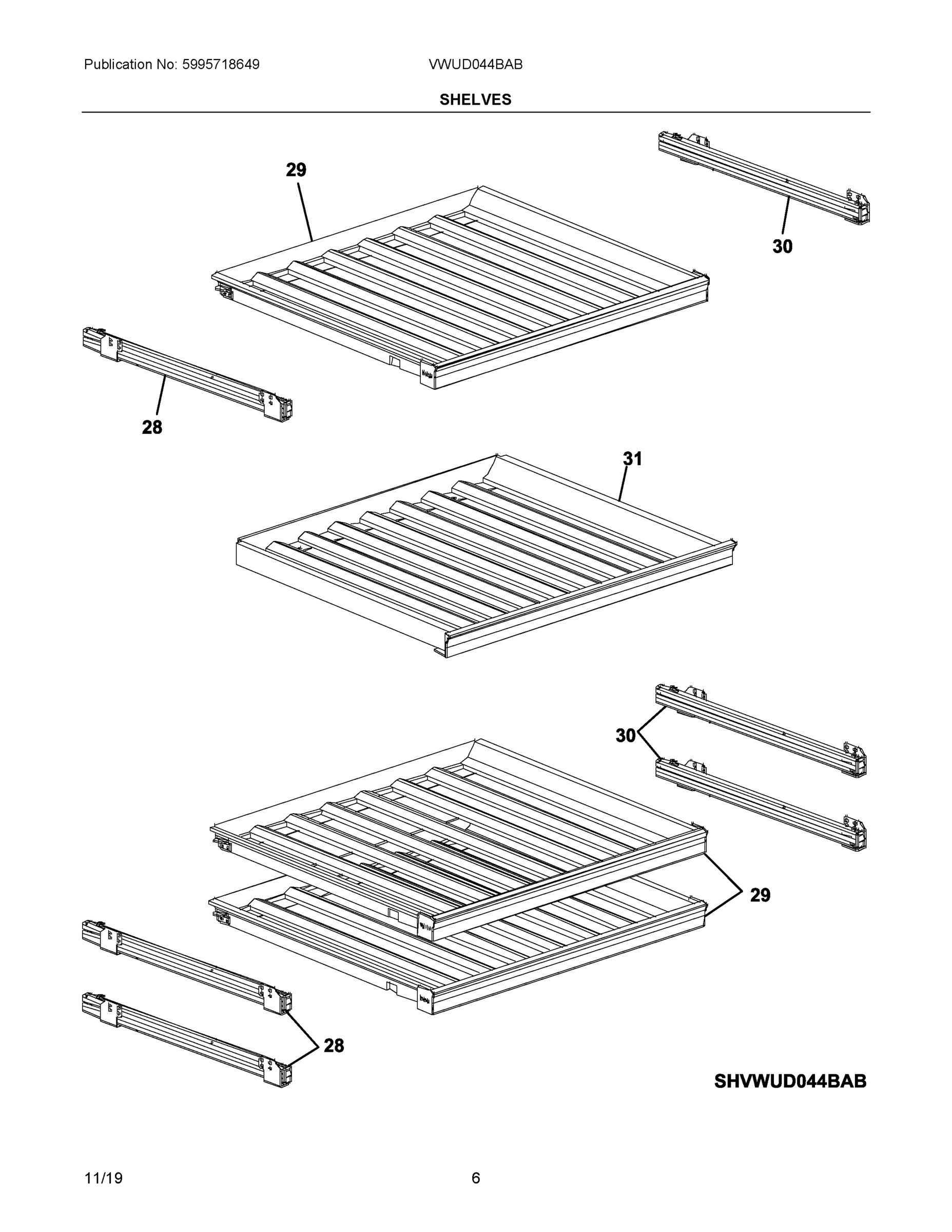 Publication No: 5995718649

VWUD044BAB

SHELVES

29

30

28

31

30

29

28

SHVWUD044BAB

11/19

6