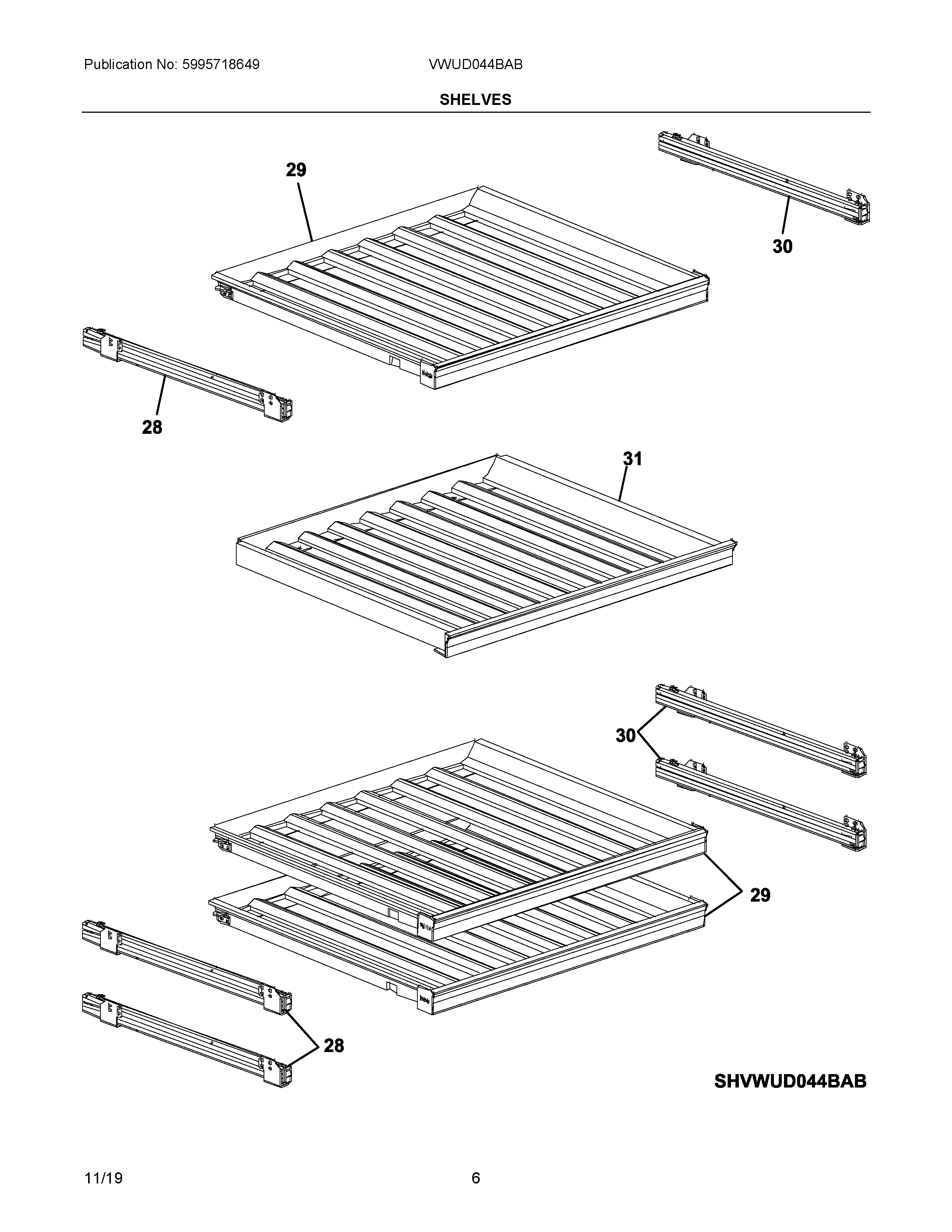 Publication No: 5995718649

VWUD044BAB

SHELVES

29

30

28

31

30

29

28

SHVWUD044BAB

11/19

6