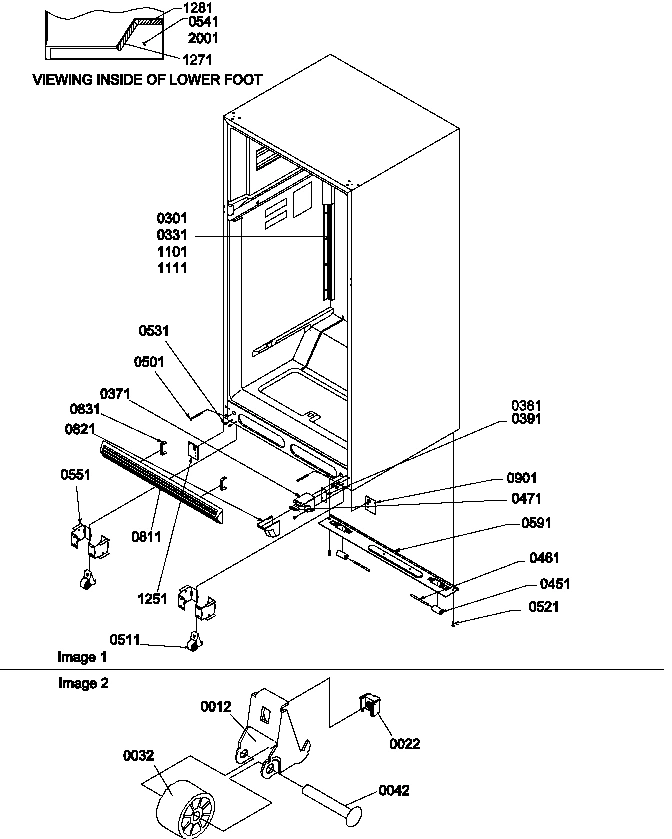 1281
0541
2001
1271
VIEWING INSIDE OF LOWER FOOT

0301
0331
1101
1111

0531
0501
0371
0831
0821
0551
0811
1251
0511

0361
0391
0901
0471
0591
0461
0451
0521

Image 1

Image 2

0012
0022
0032
0042