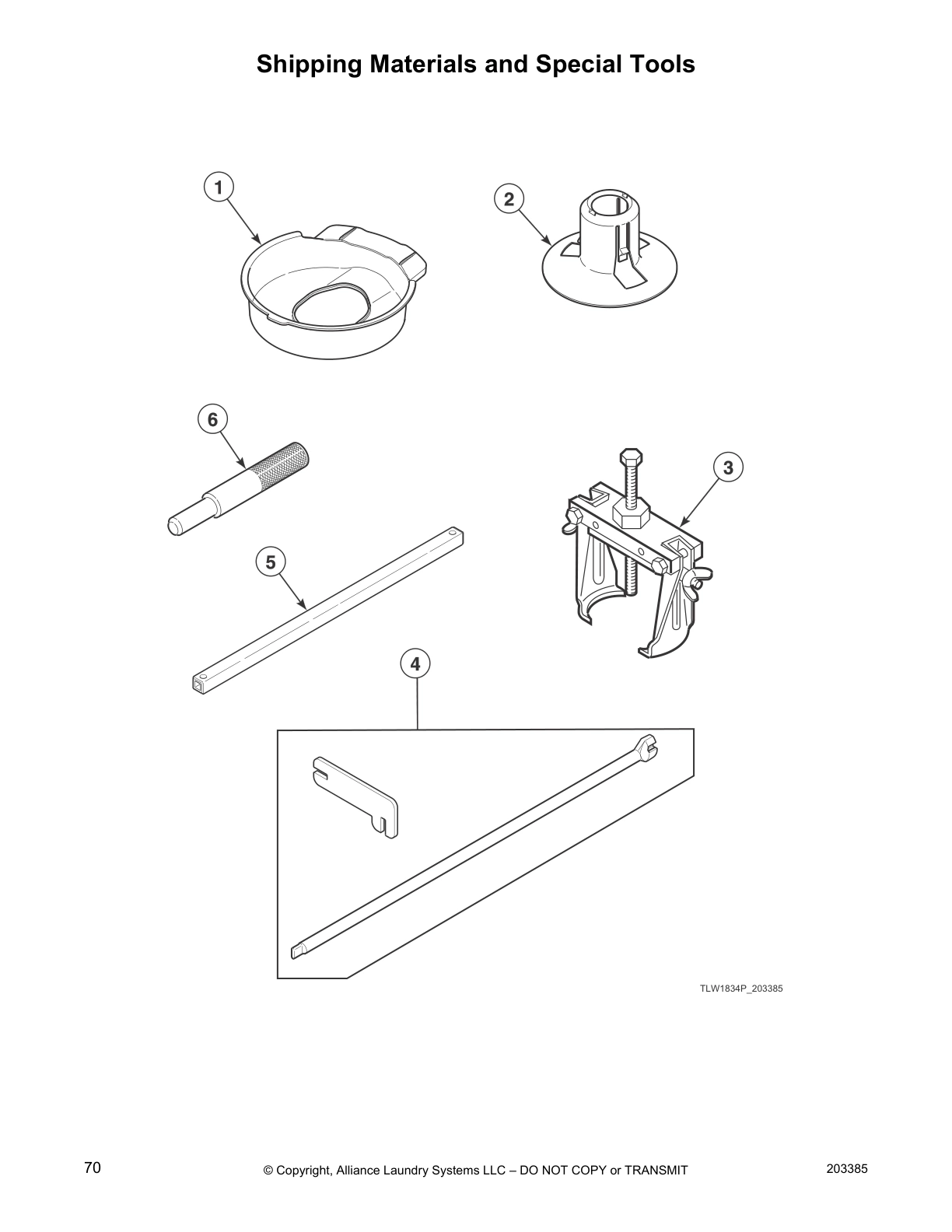 Shipping Materials and Special Tools

1

2

6

3

5

4

TLW1834P_203385

70 © Copyright, Alliance Laundry Systems LLC – DO NOT COPY or TRANSMIT 203385