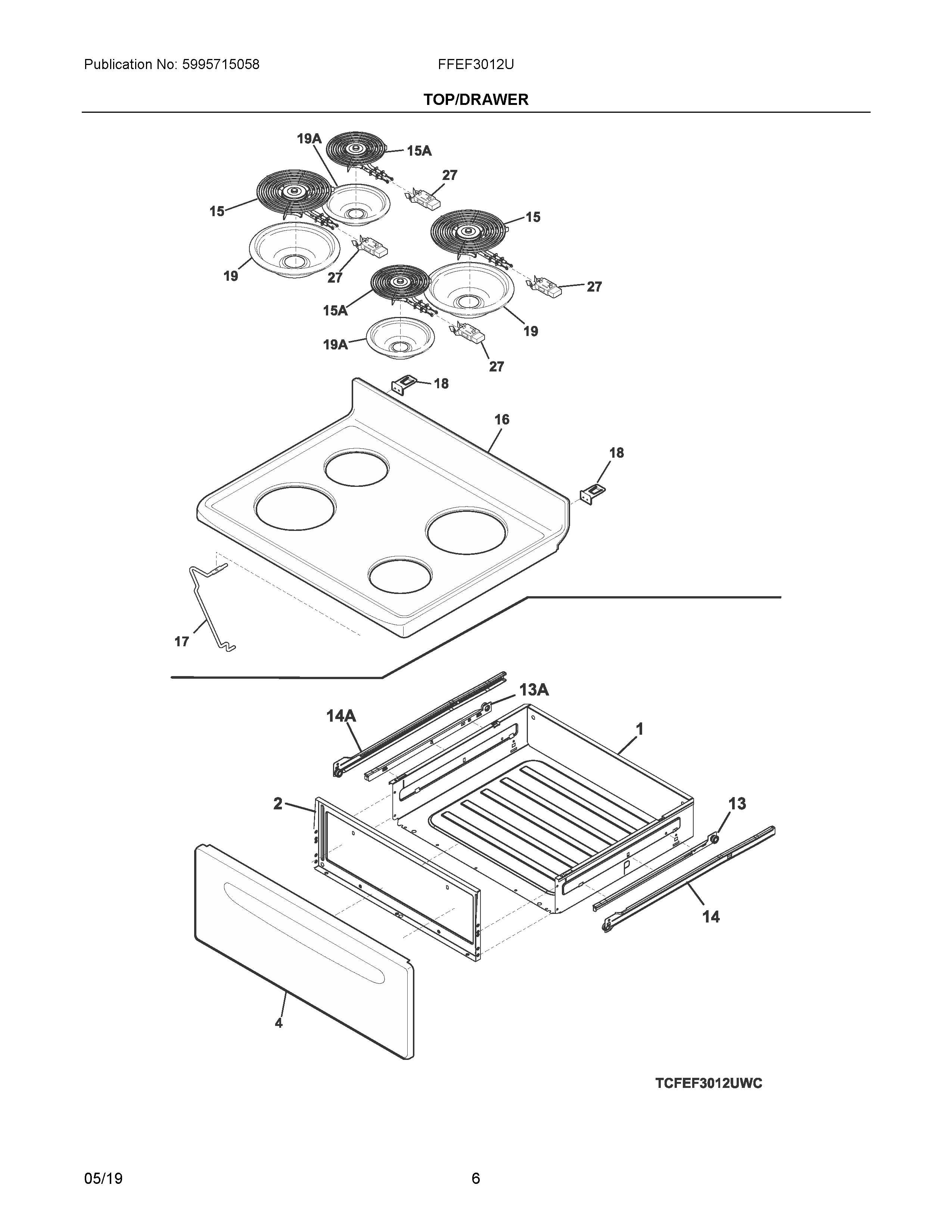 Publication No: 5995715058

FFEF3012U

TOP/DRAWER

19A
15A
27
15
15
19
27
27
15A
19
19A
27
18
16
18
17
13A
14A
1
2
13
14
4

TCFEF3012UWC

05/19

6