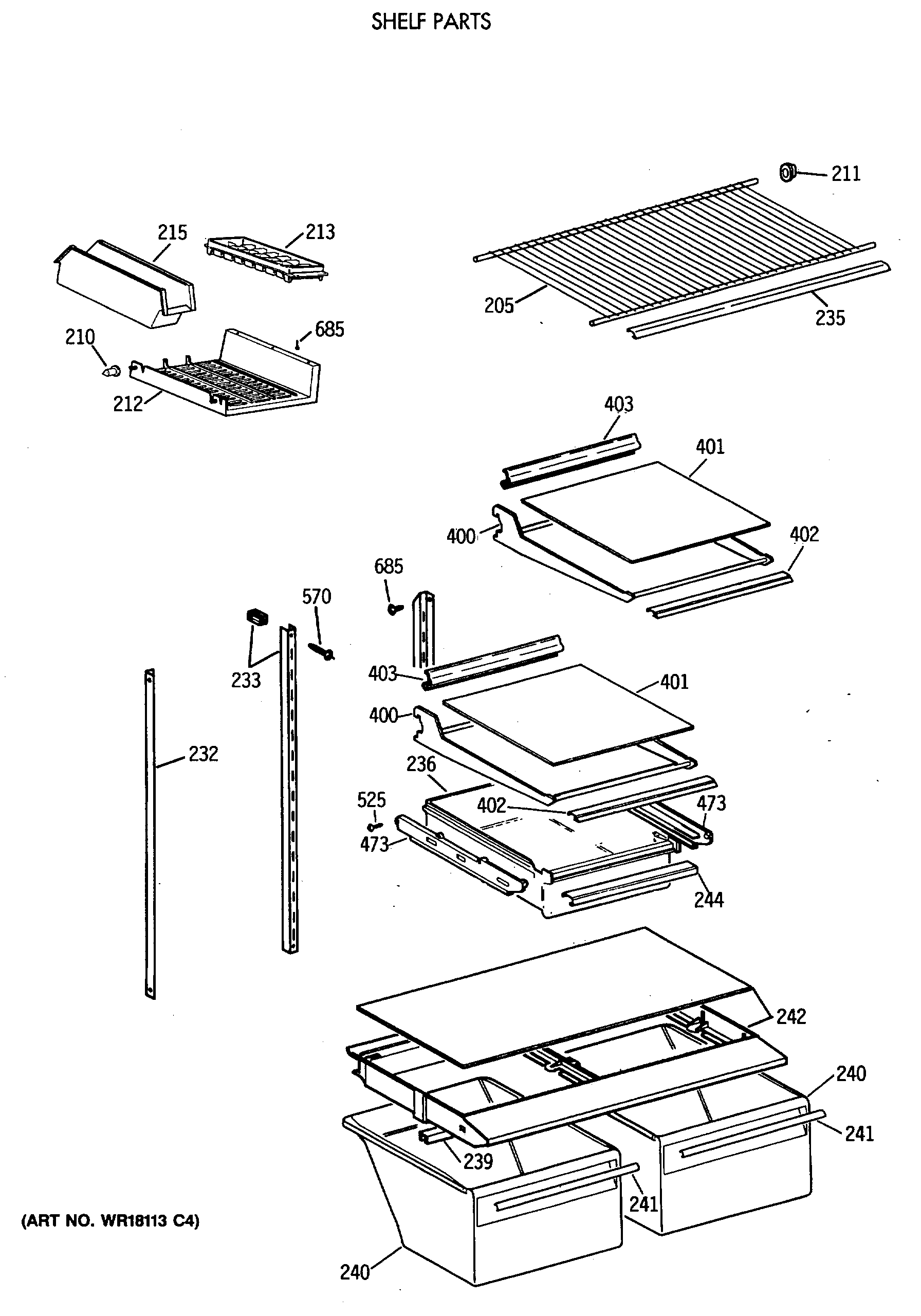 SHELF PARTS

211
215
213
205
235
210
685
212
403
401
400
402
685
570
233
403
401
400
232
236
525
402
473
473
244
242
240
241
239
241
240

(ART NO. WR18113 C4)