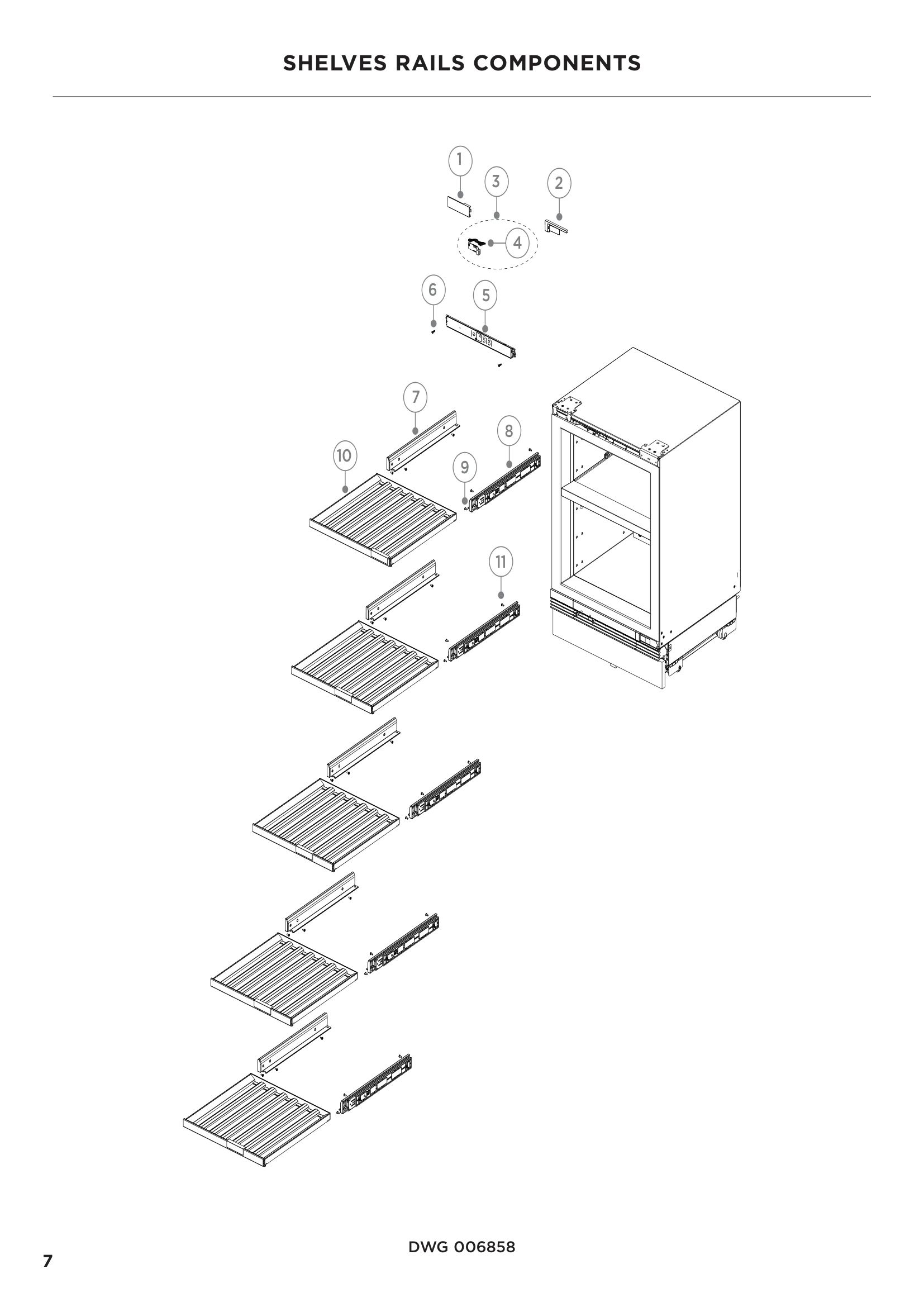 SHELVES RAILS COMPONENTS

1

3

2

4

6

5

7

8

10

9

11

DWG 006858

7