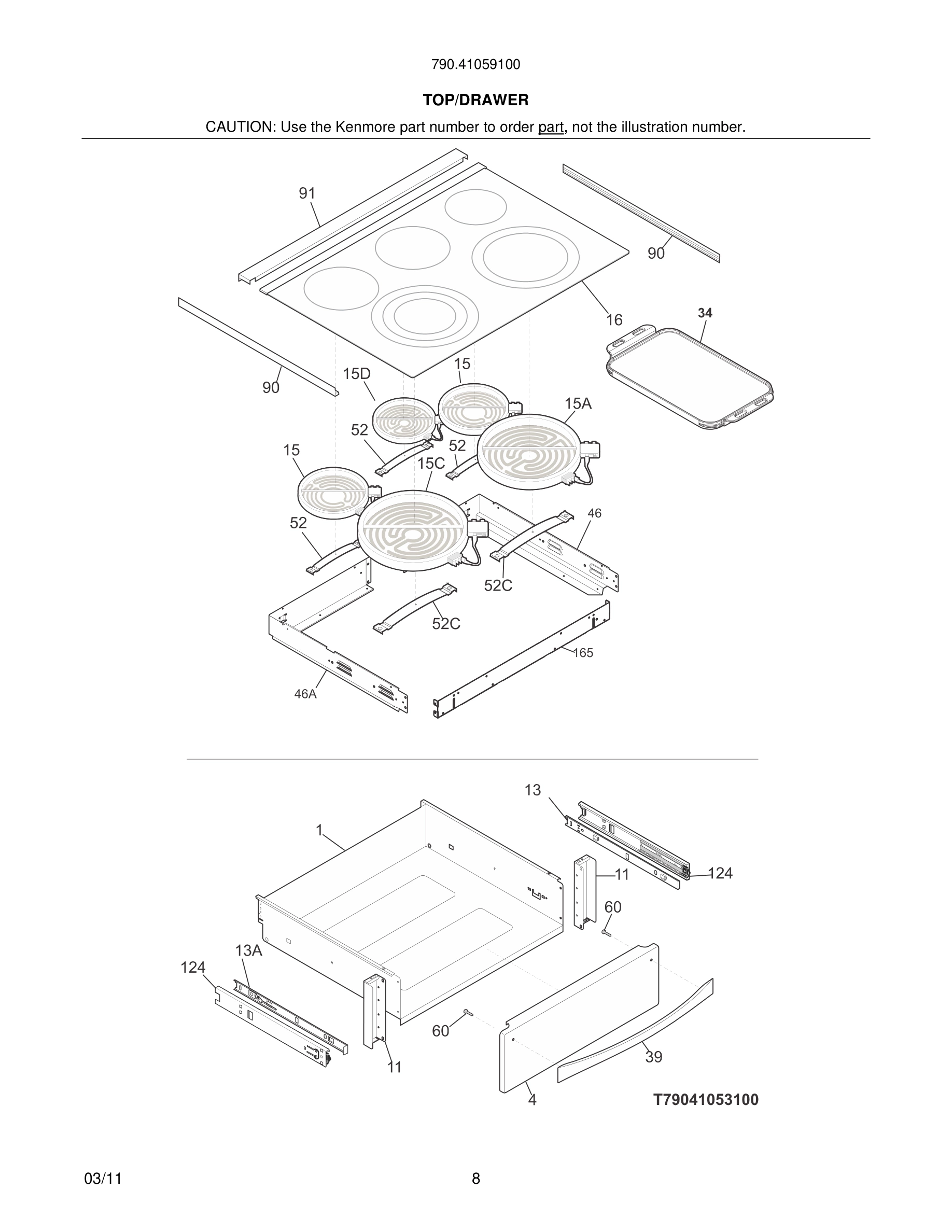 790.41059100

TOP/DRAWER

CAUTION: Use the Kenmore part number to order part, not the illustration number.

91
90
16
34
90
15D
15
15A
52
52
15
15C
46
52
52C
52C
165
46A

13
1
11
124
60
13A
124
60
11
39
4
T79041053100

03/11
8