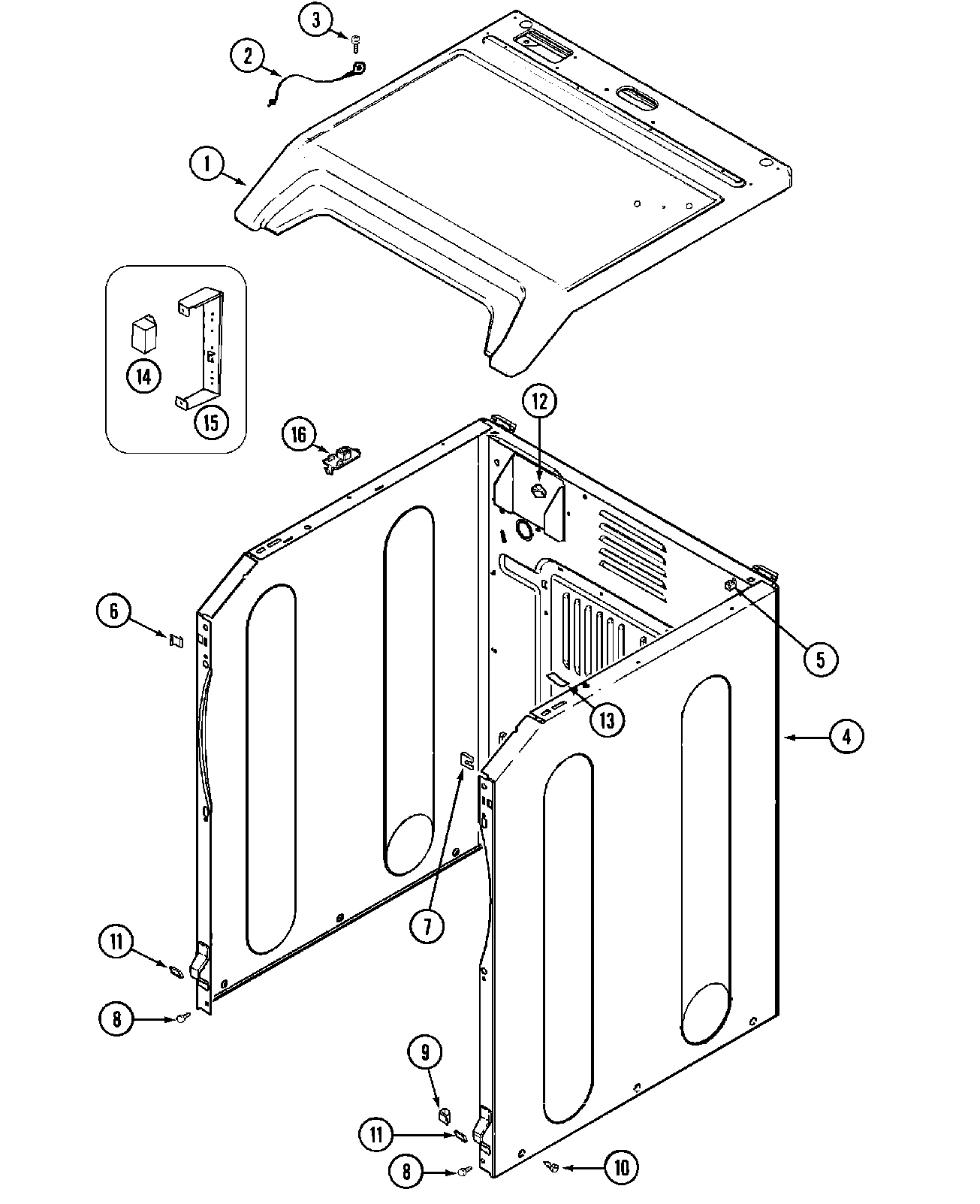 3
2
1
14
15
16
12
6
5
13
4
7
11
8
9
11
8
10