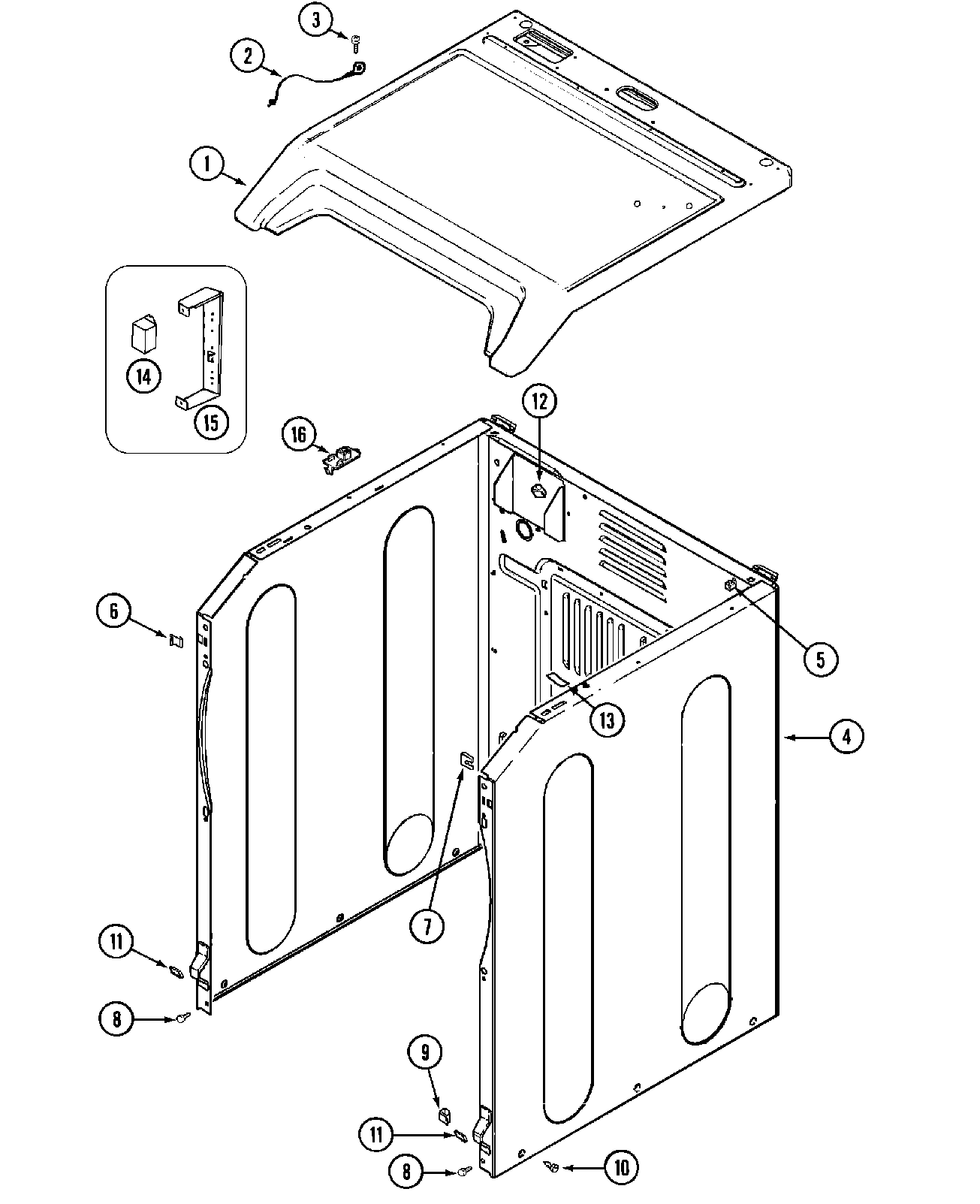 3
2
1
14
15
16
12
6
5
13
4
7
11
8
9
11
8
10