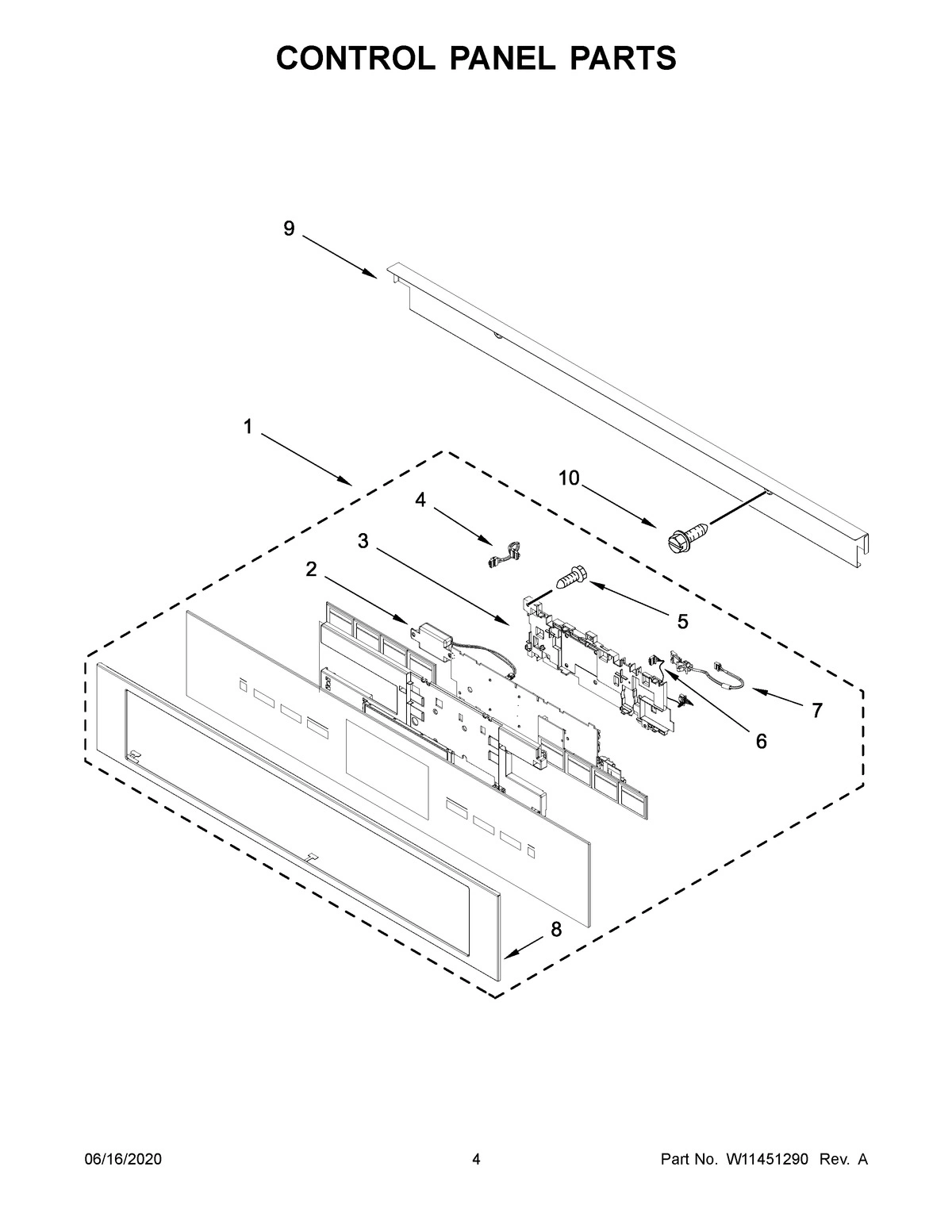 CONTROL PANEL PARTS

9

1

10

4

3

2

5

7

6

8

06/16/2020

4

Part No. W11451290 Rev. A