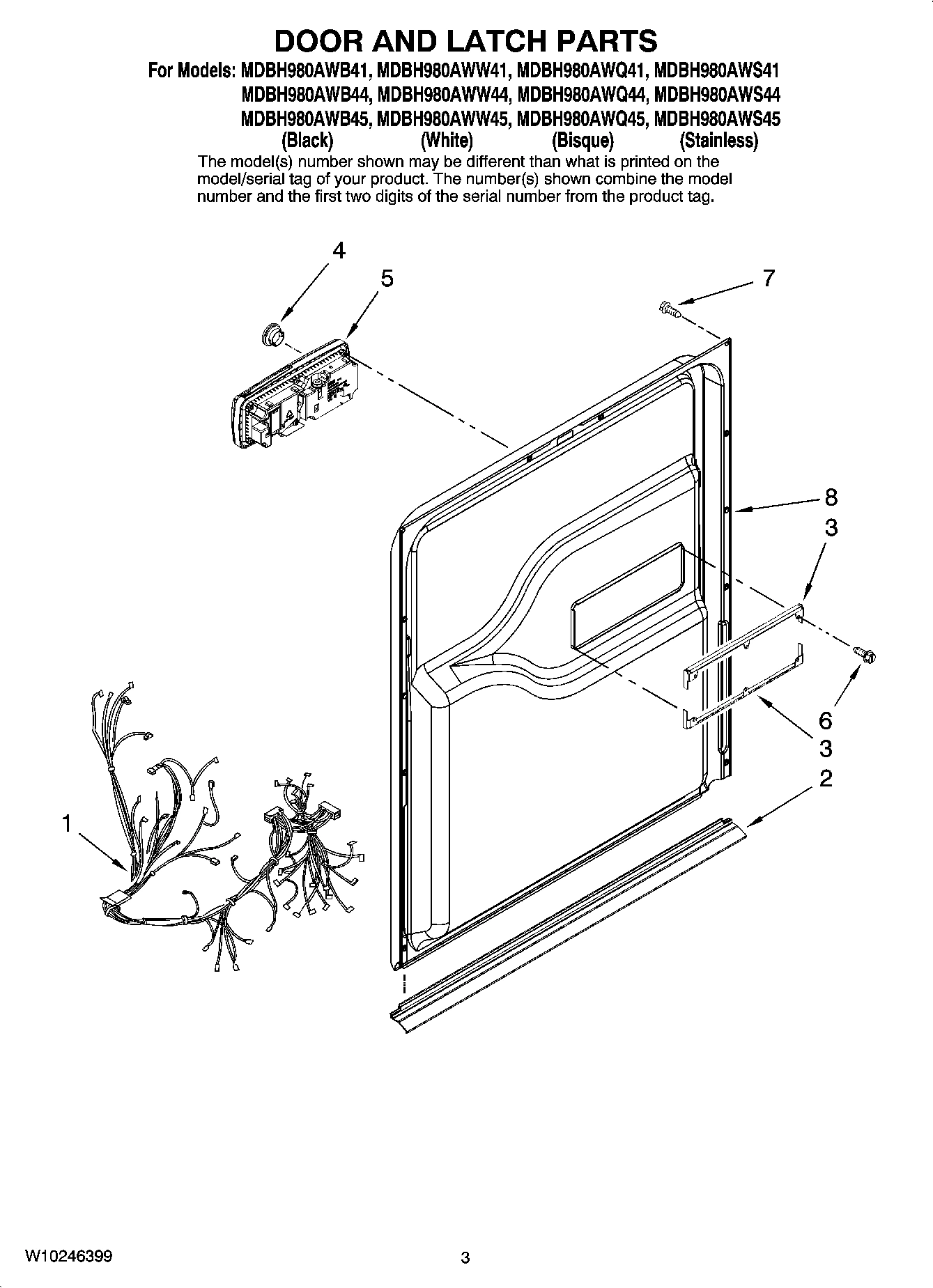 DOOR AND LATCH PARTS

For Models: MDBH980AWB41, MDBH980AWW41, MDBH980AWQ41, MDBH980AWS41
MDBH980AWB44, MDBH980AWW44, MDBH980AWQ44, MDBH980AWS44
MDBH980AWB45, MDBH980AWW45, MDBH980AWQ45, MDBH980AWS45
(Black) (White) (Bisque) (Stainless)

The model(s) number shown may be different than what is printed on the model/serial tag of your product. The number(s) shown combine the model number and the first two digits of the serial number from the product tag.

4
5
7
8
3
6
3
2
1

W10246399

3