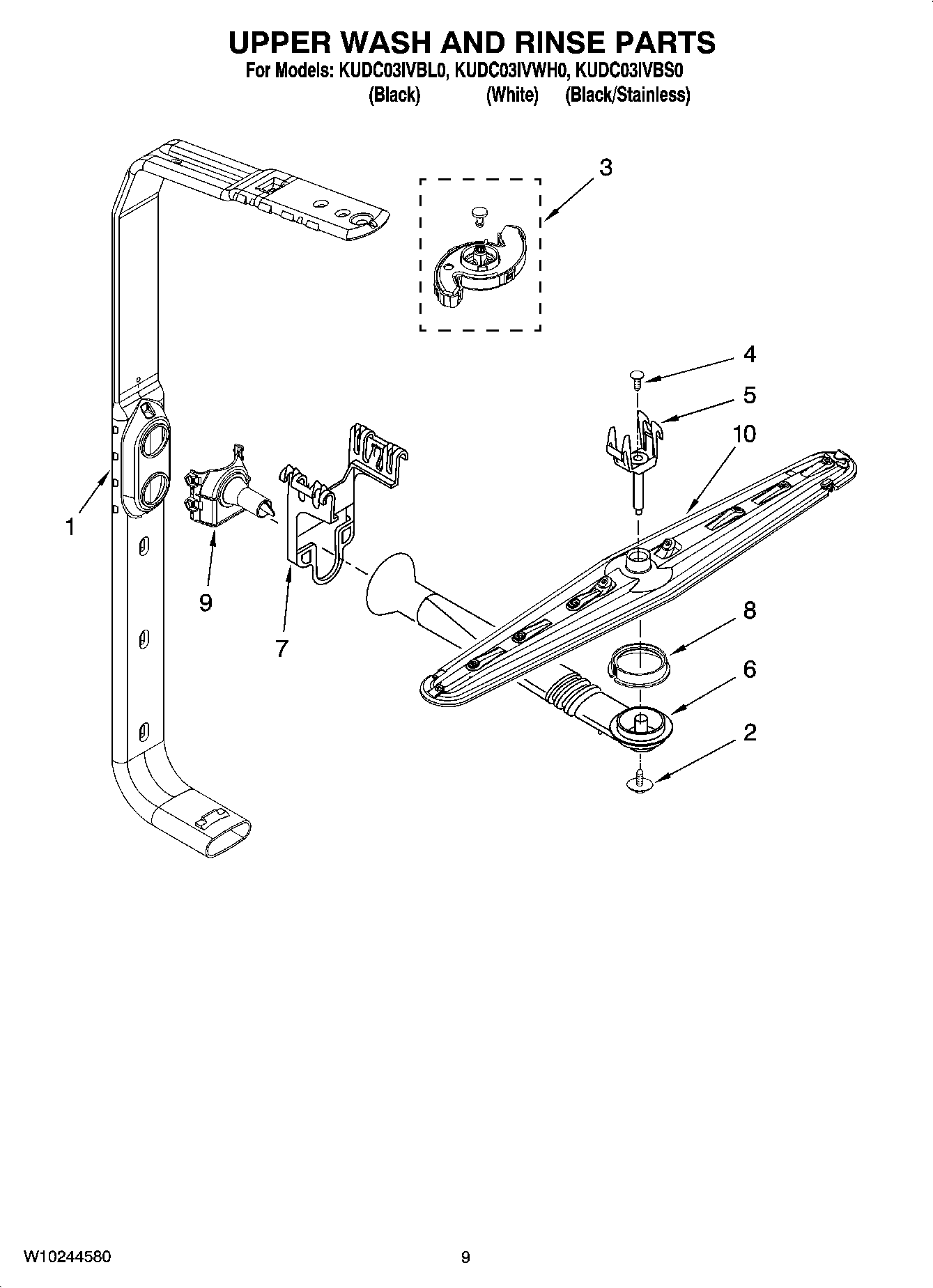 UPPER WASH AND RINSE PARTS

For Models: KUDC03IVBL0, KUDC03IVWH0, KUDC03IVBS0
(Black) (White) (Black/Stainless)

3

4

5

10

1

9

7

8

6

2

W10244580

9