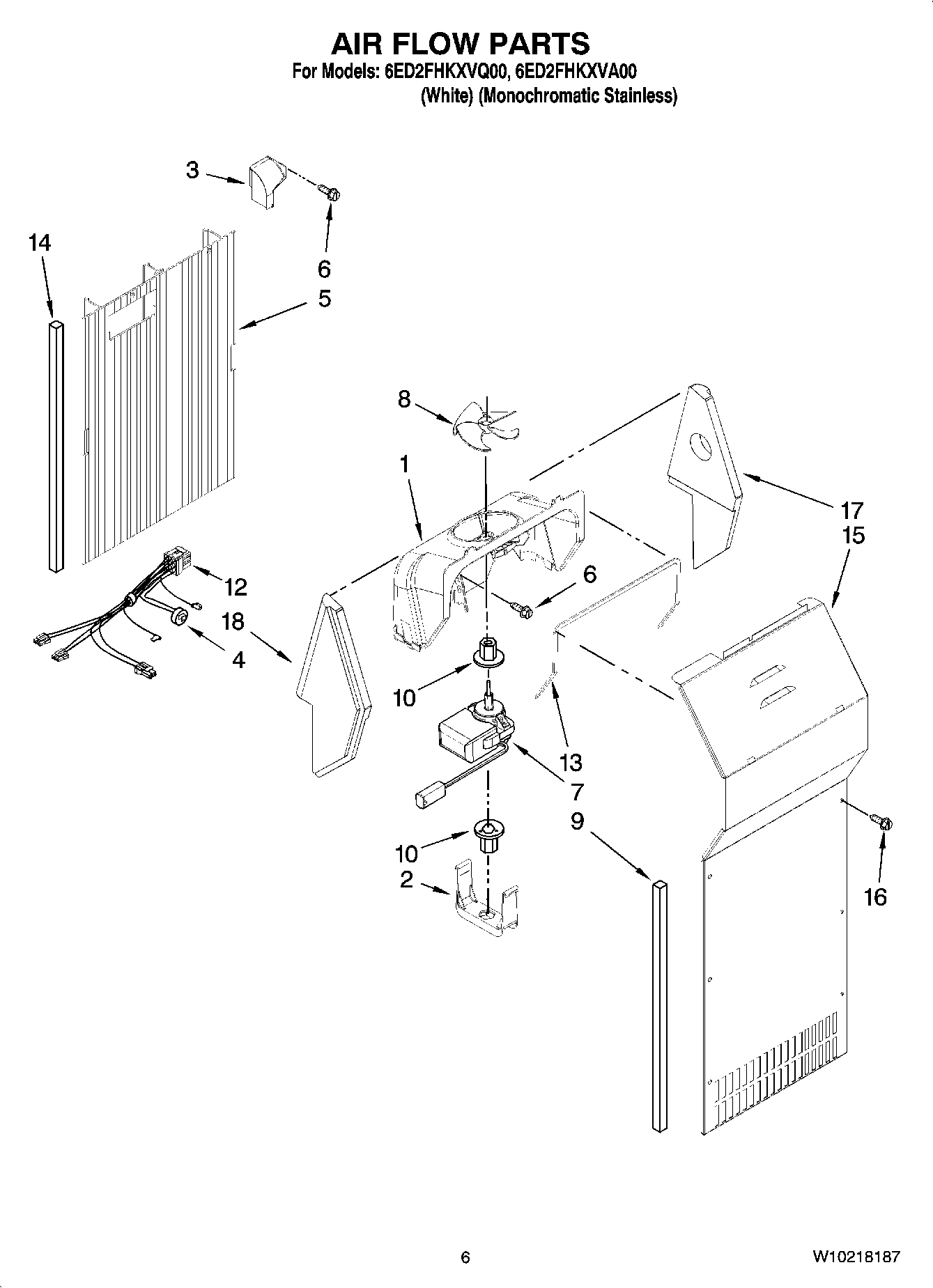 AIR FLOW PARTS
For Models: 6ED2FHKXVQ00, 6ED2FHKXVA00
(White) (Monochromatic Stainless)

3
6
14
5
8
1
17
15
12
6
18
4
10
13
7
9
10
2
16

6
W10218187