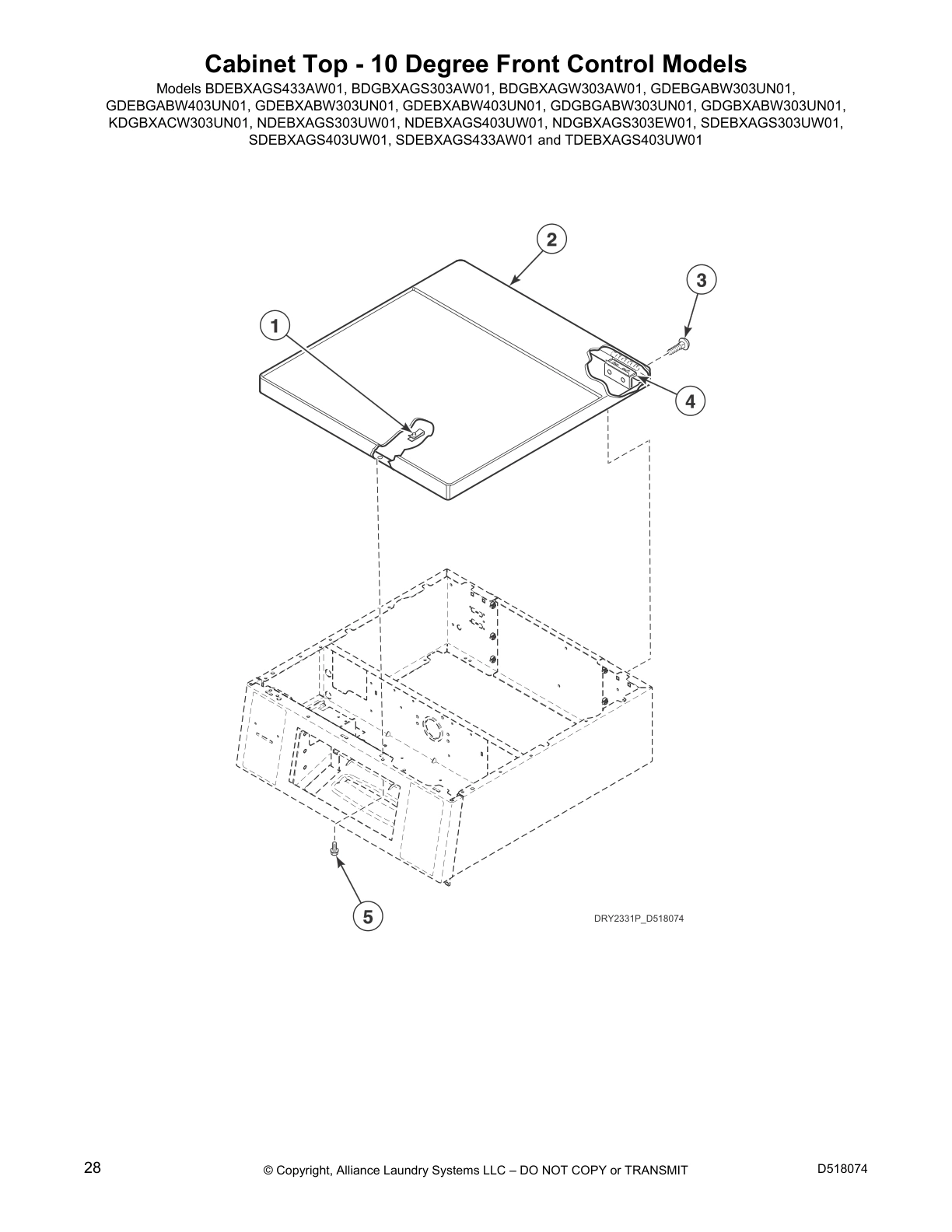 Cabinet Top - 10 Degree Front Control Models

Models BDEBXAGS433AW01, BDGBXAGS303AW01, BDGBXAGW303AW01, GDEBGABW303UN01, GDEBGABW403UN01, GDEBXABW303UN01, GDEBXABW403UN01, GDGBGABW303UN01, GDGBXABW303UN01, KDGBXACW303UN01, NDEBXAGS303UW01, NDEBXAGS403UW01, NDGBXAGS303EW01, SDEBXAGS303UW01, SDEBXAGS403UW01, SDEBXAGS433AW01 and TDEBXAGS403UW01

2

3

1

4

5

DRY2331P_D518074

28

© Copyright, Alliance Laundry Systems LLC – DO NOT COPY or TRANSMIT

D518074