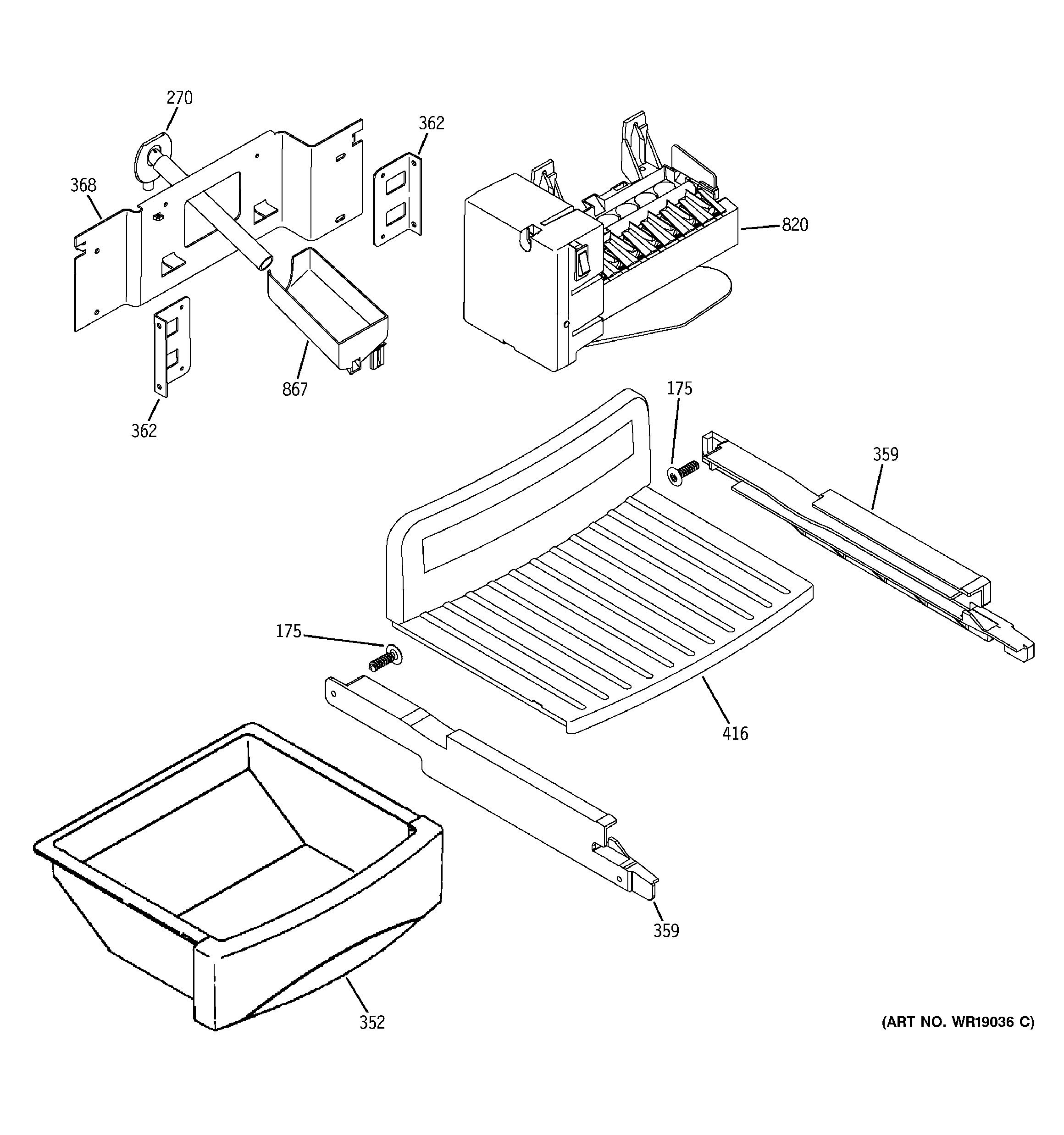 270
362
368
820
867
362
175
359
175
416
359
352
(ART NO. WR19036 C)