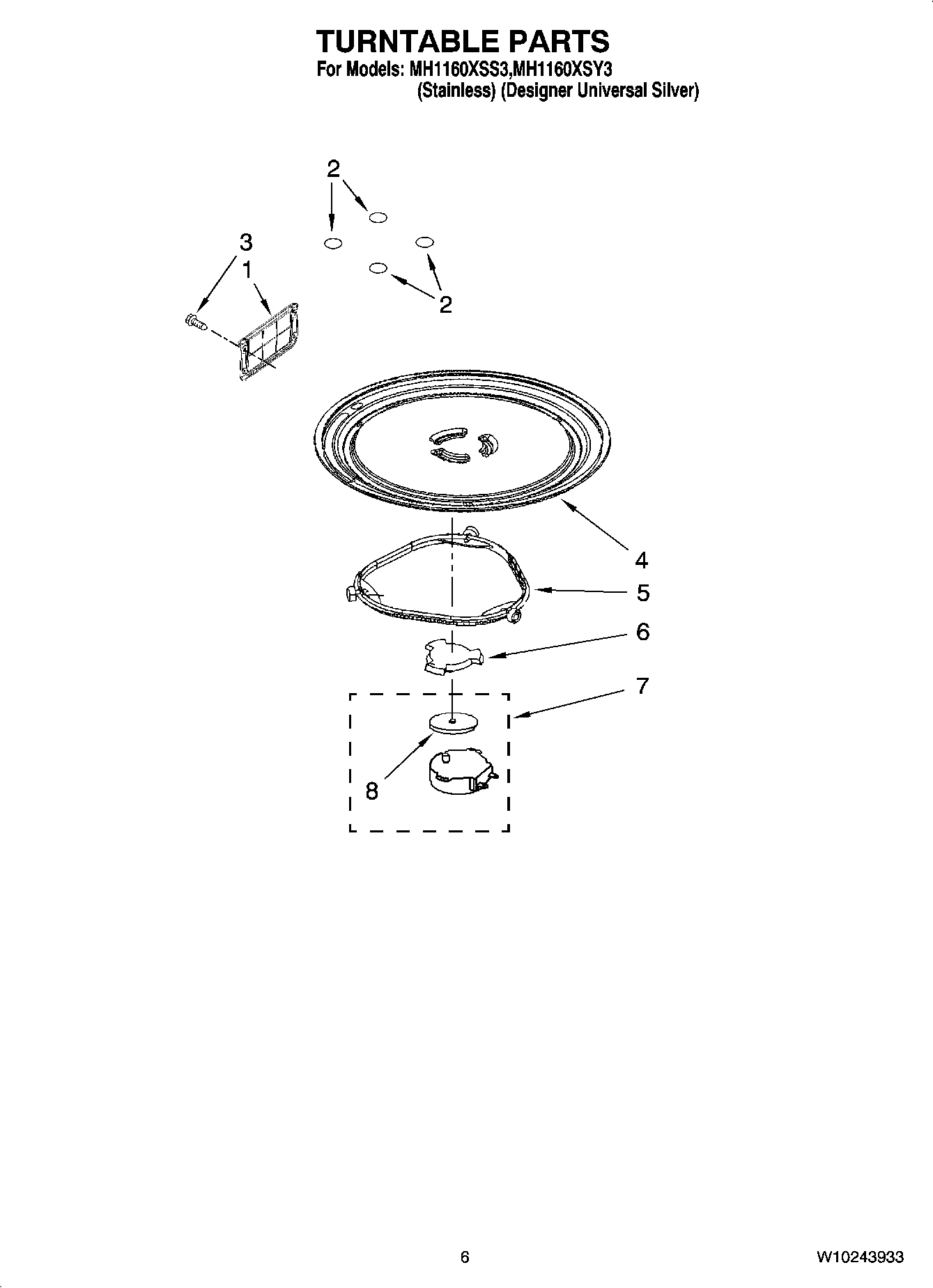 TURNTABLE PARTS
For Models: MH1160XSS3,MH1160XSY3
(Stainless) (Designer Universal Silver)

2
3
1
2
4
5
6
7
8

6
W10243933