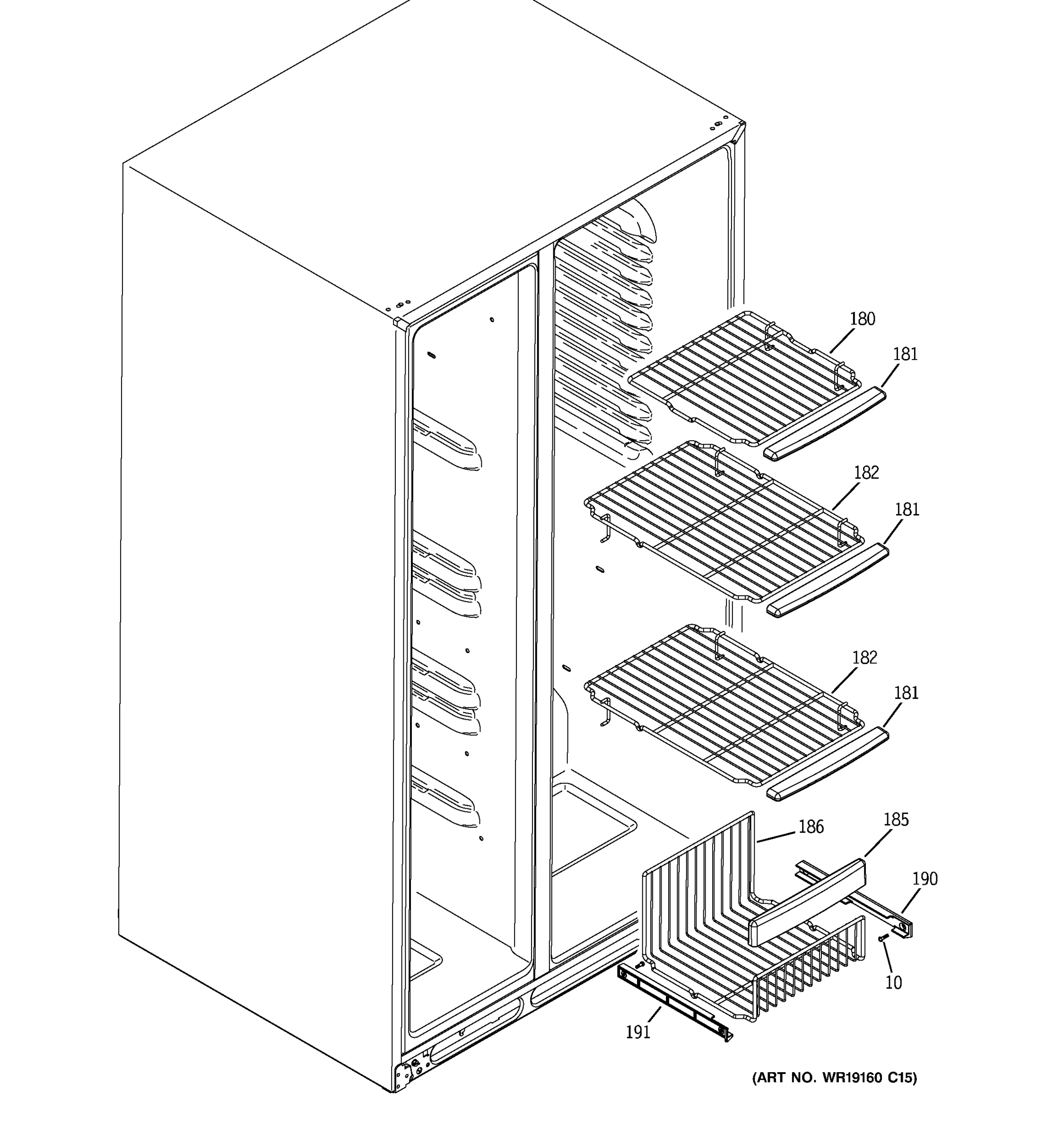 180
181
182
181
182
181
186
185
190
10
191
(ART NO. WR19160 C15)