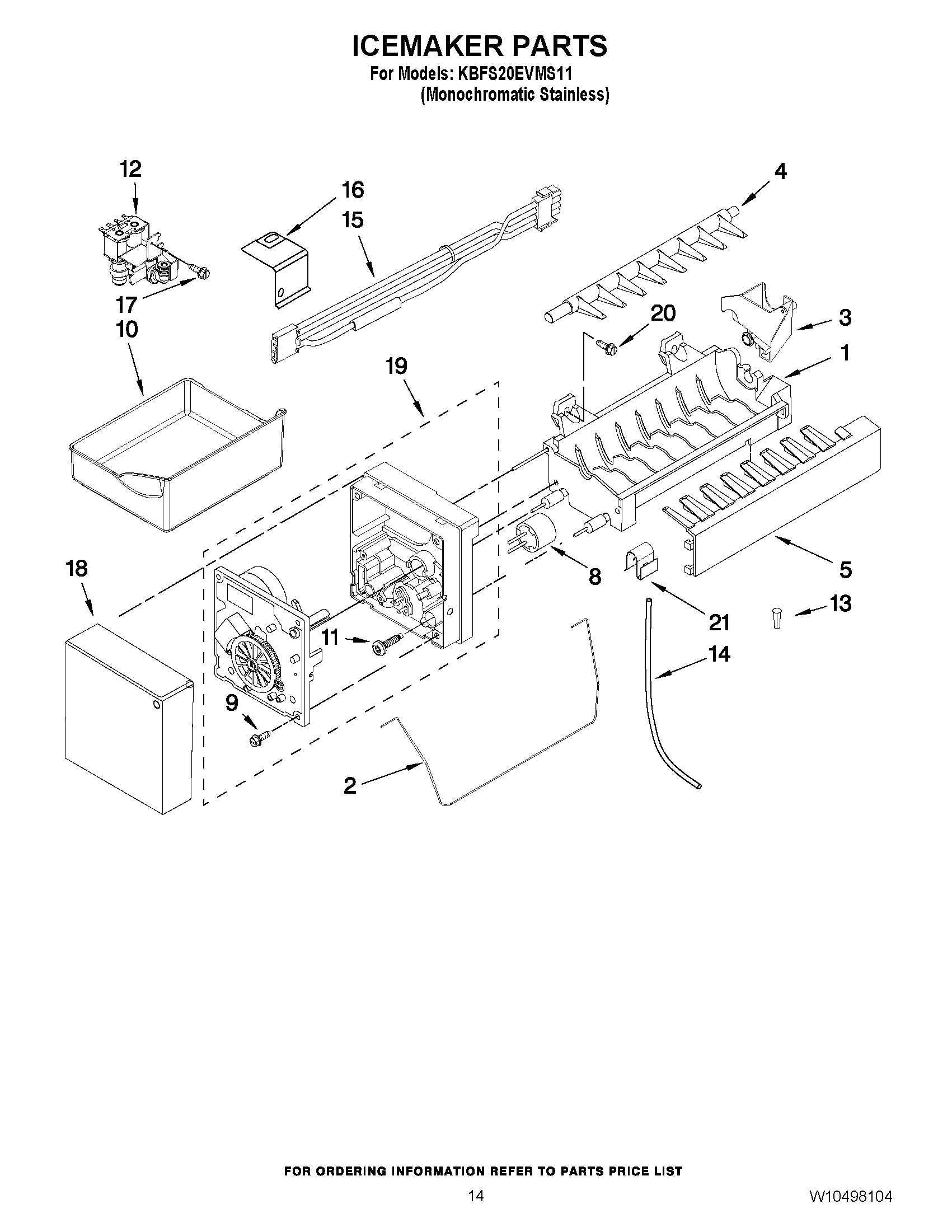 ICEMAKER PARTS
For Models: KBFS20EVMS11
(Monochromatic Stainless)

12
16
15
4
17
10
20
3
1
19
18
8
5
21
13
11
14
9
2

FOR ORDERING INFORMATION REFER TO PARTS PRICE LIST

14

W10498104