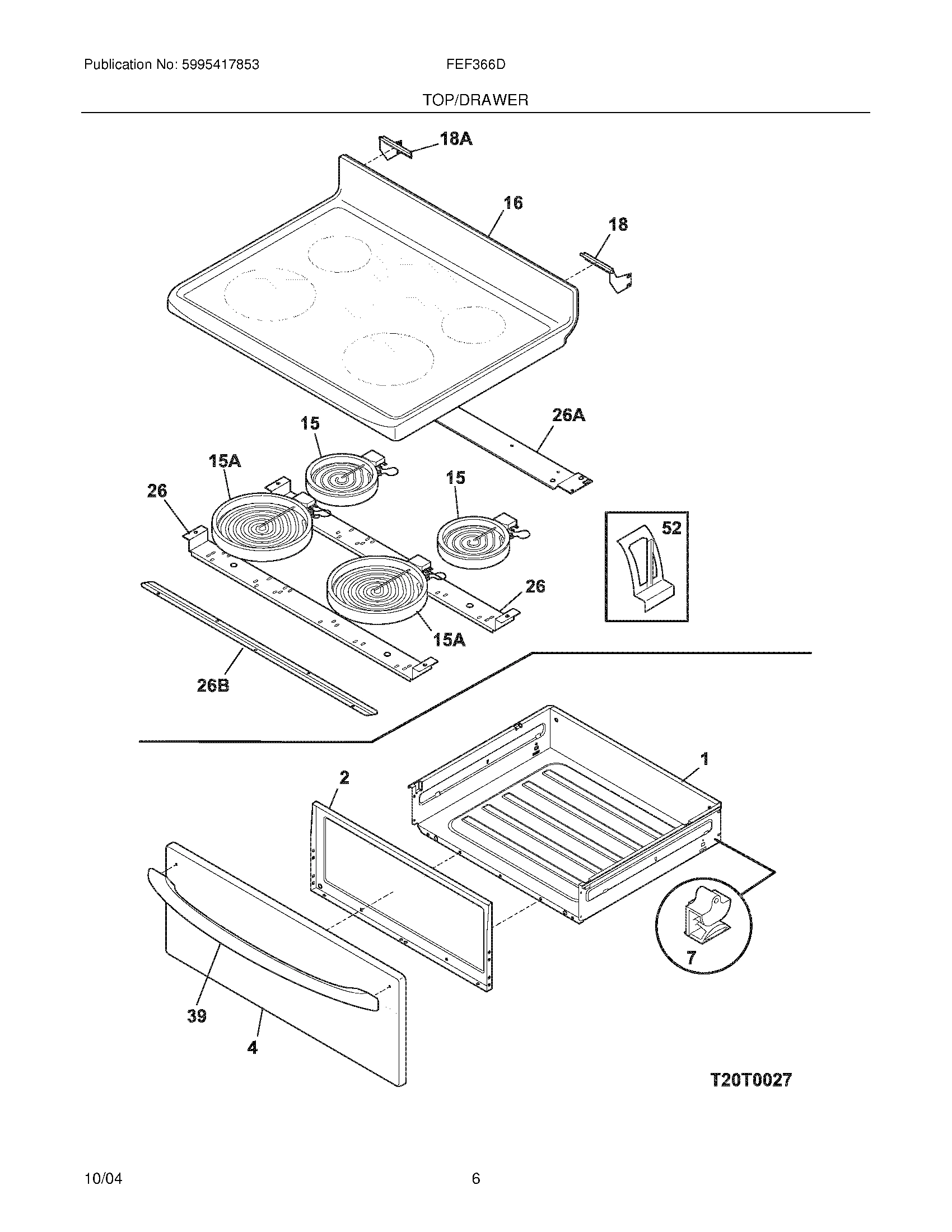 Publication No: 5995417853

FEF366D

TOP/DRAWER

18A

16

18

26A

15

15A

26

15

52

26

15A

26B

2

1

7

39

4

T20T0027

10/04

6