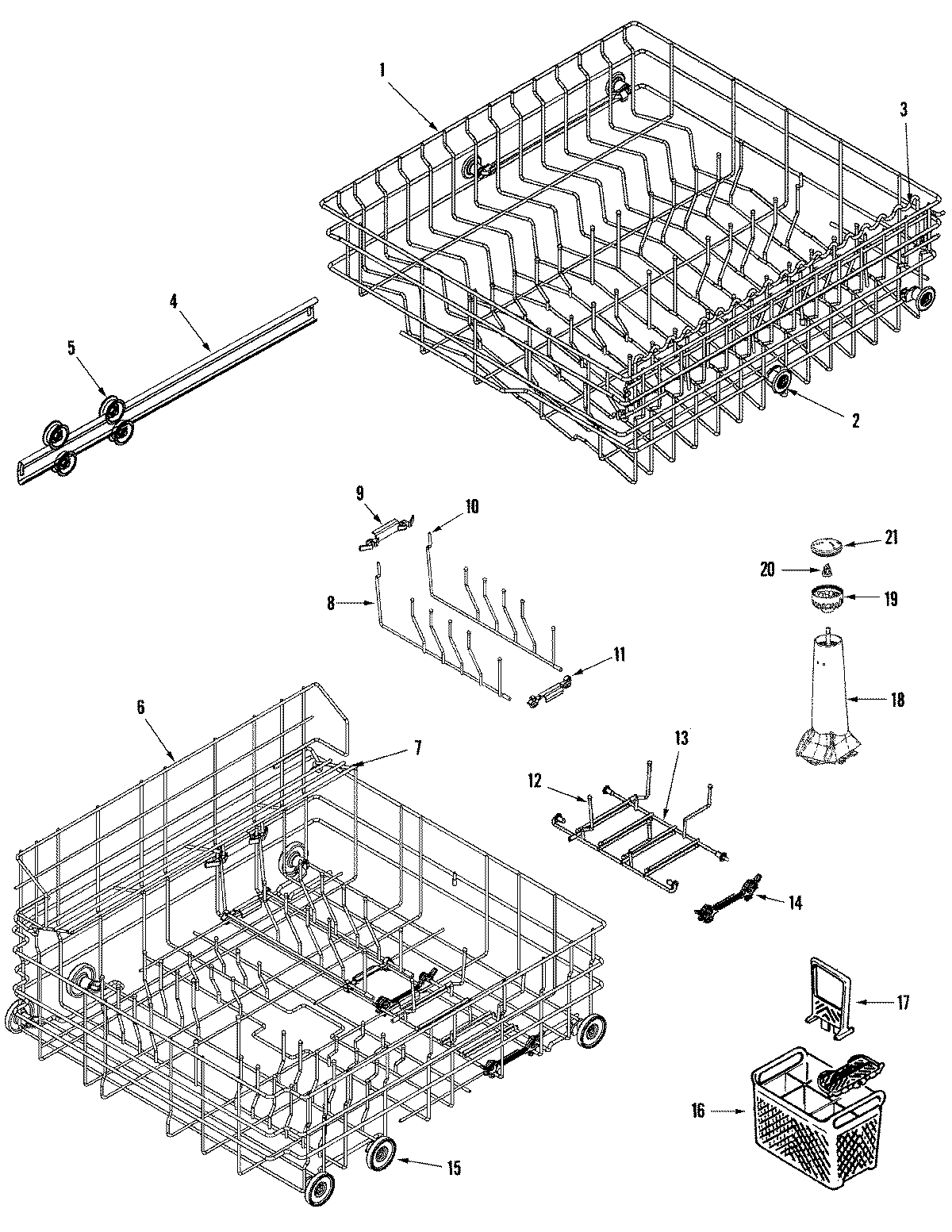 1
3
4
5
2
9
10
21
20
19
8
11
18
6
7
13
12
14
17
16
15