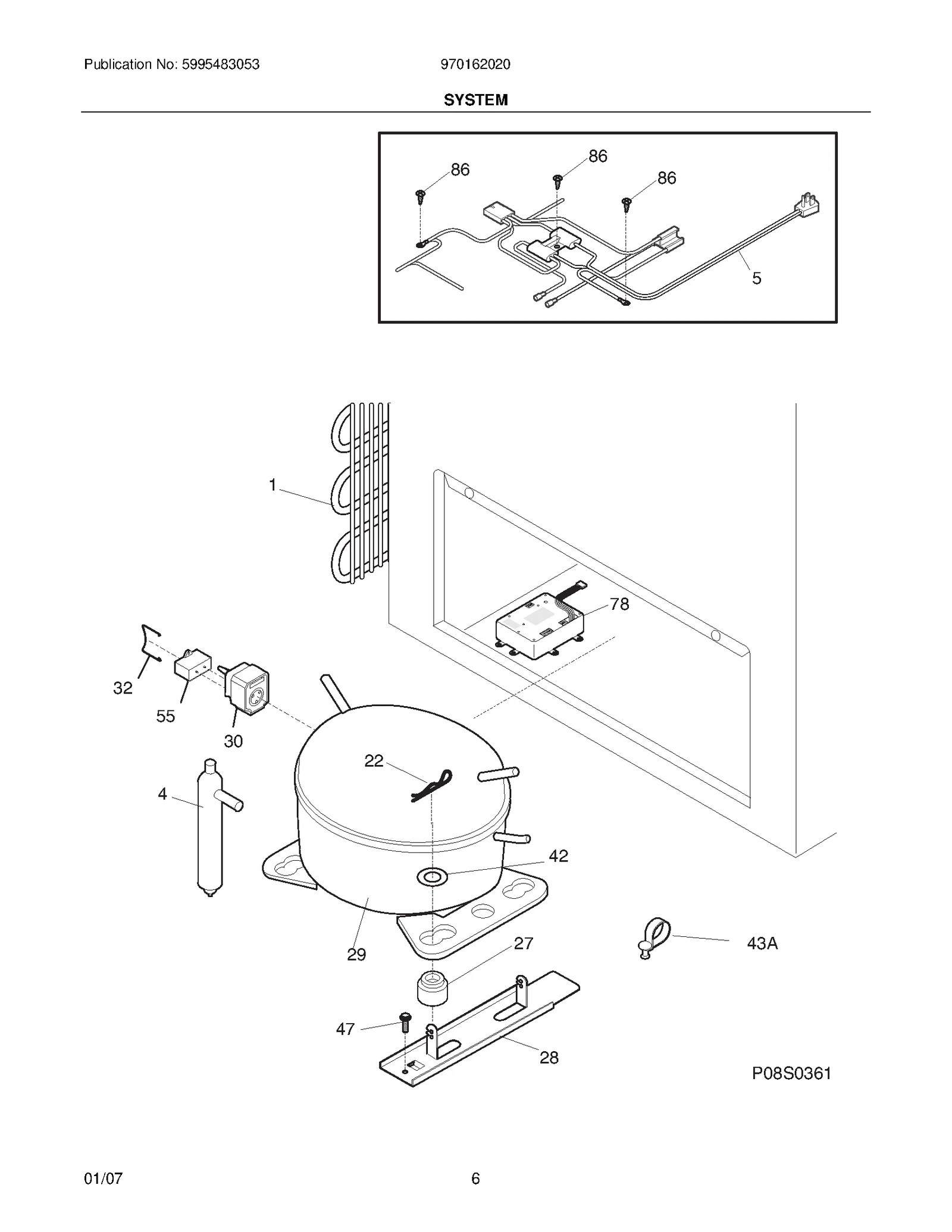 Publication No: 5995483053

970162020

SYSTEM

86

86

86

5

1

78

32

55

30

22

4

42

29

27

43A

47

28

P08S0361

01/07

6