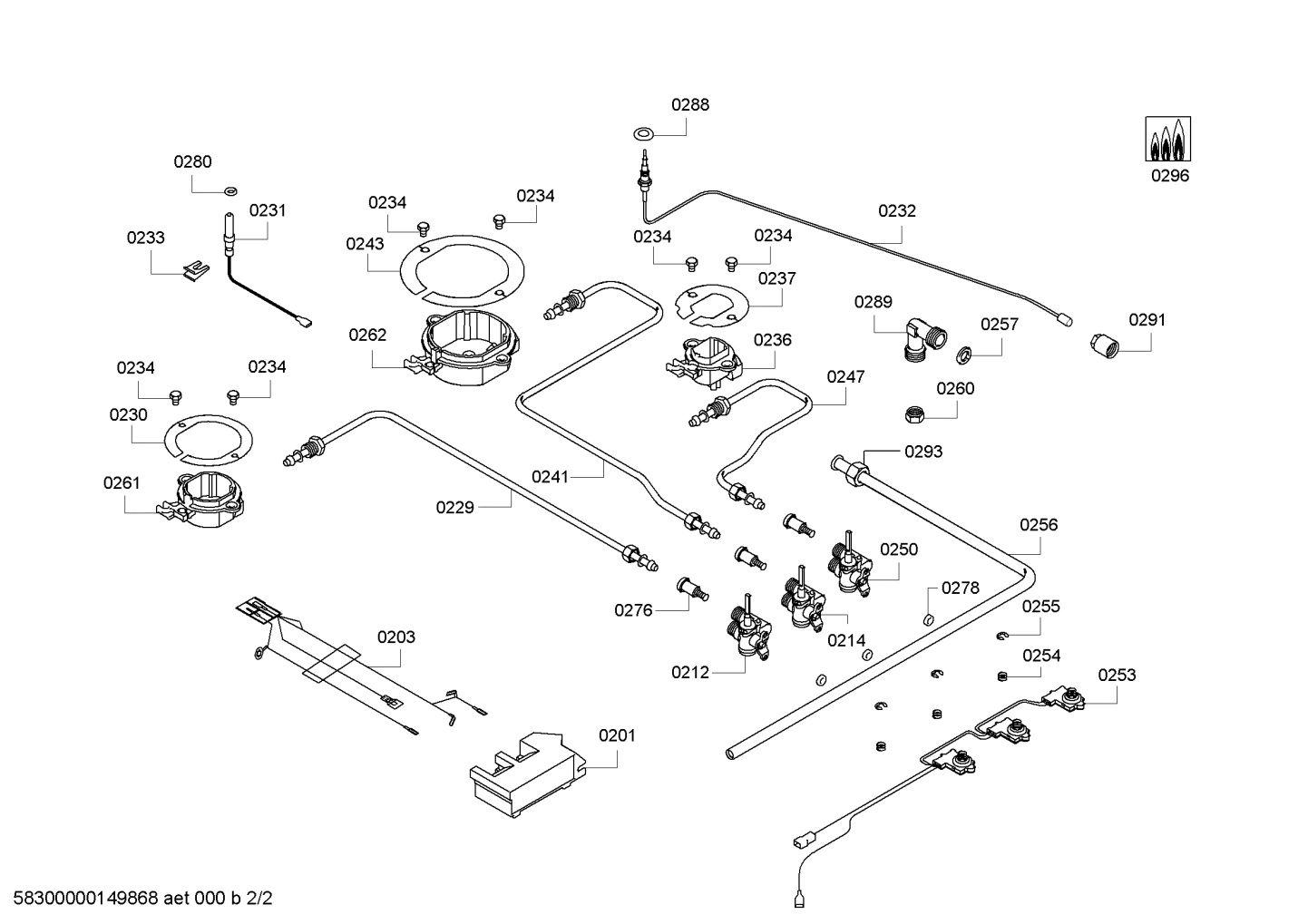 0288

0296

0280

0231

0233

0234

0234

0243

0232

0234

0234

0237

0289

0257

0291

0262

0236

0234

0234

0247

0260

0230

0293

0261

0241

0229

0256

0250

0278

0276

0255

0214

0203

0254

0212

0253

0201

58300000149868 aet 000 b 2/2