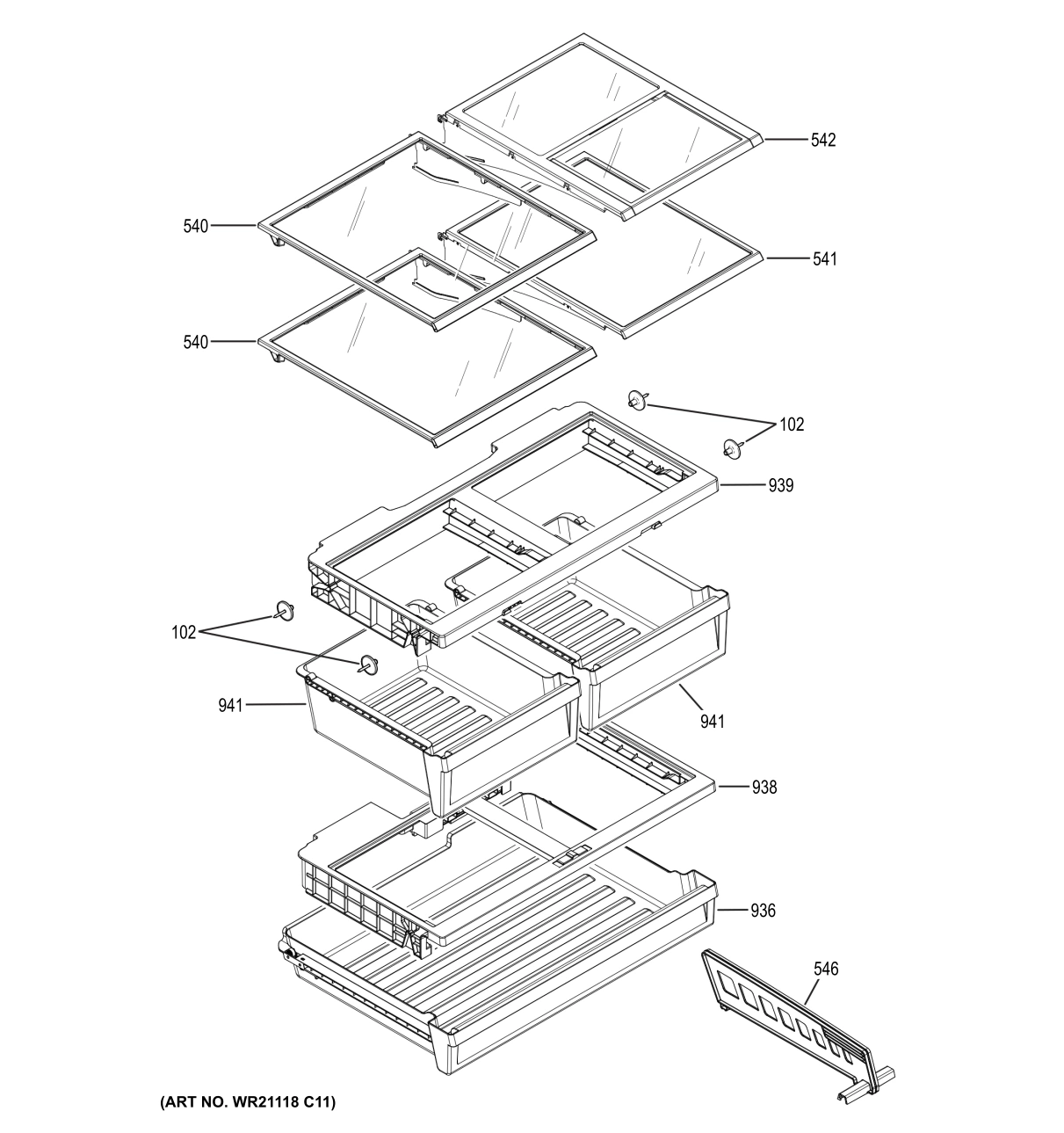 542

540

541

540

102

939

102

941

941

938

936

546

(ART NO. WR21118 C11)