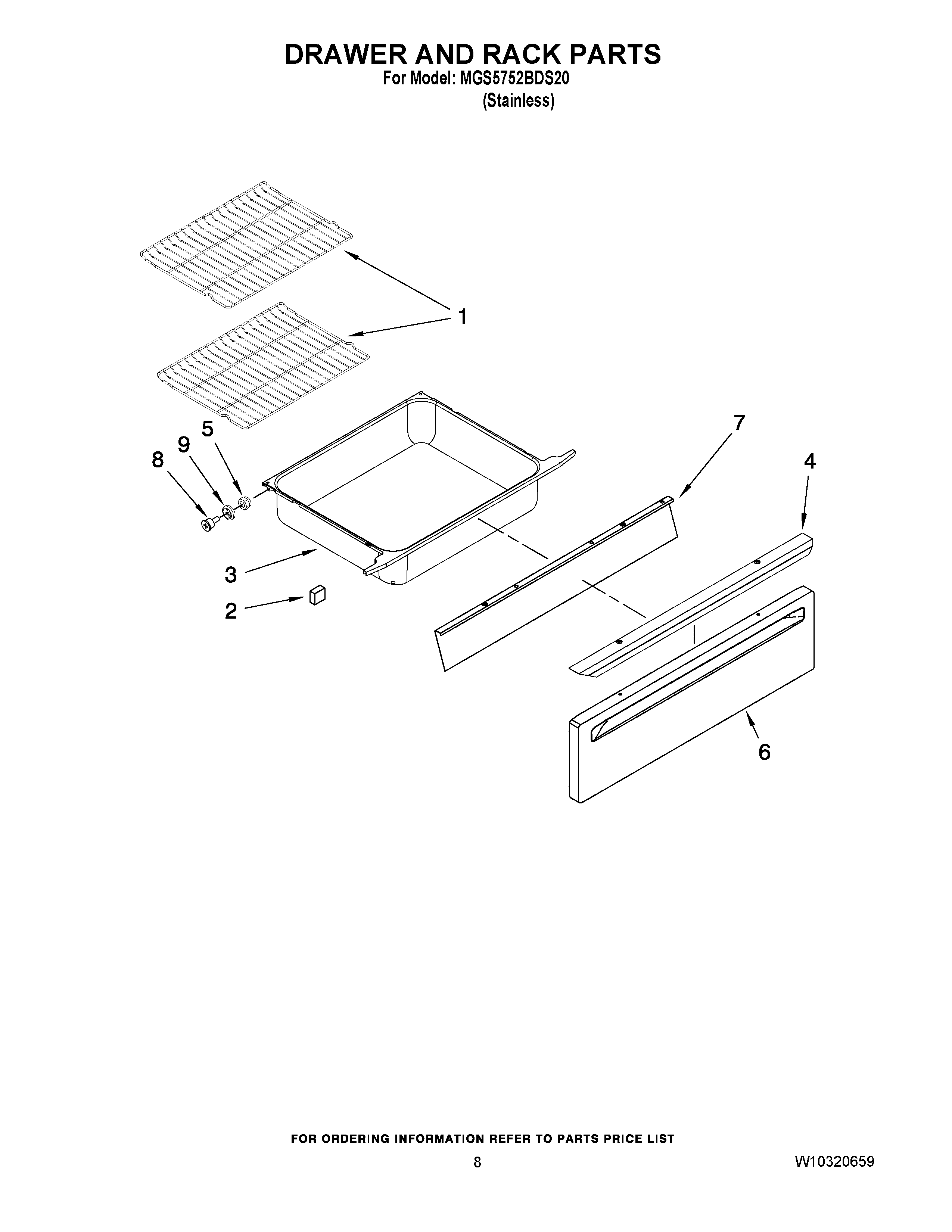 DRAWER AND RACK PARTS
For Model: MGS5752BDS20
(Stainless)

1

5
9
8

7

4

3

2

6

FOR ORDERING INFORMATION REFER TO PARTS PRICE LIST

8

W10320659