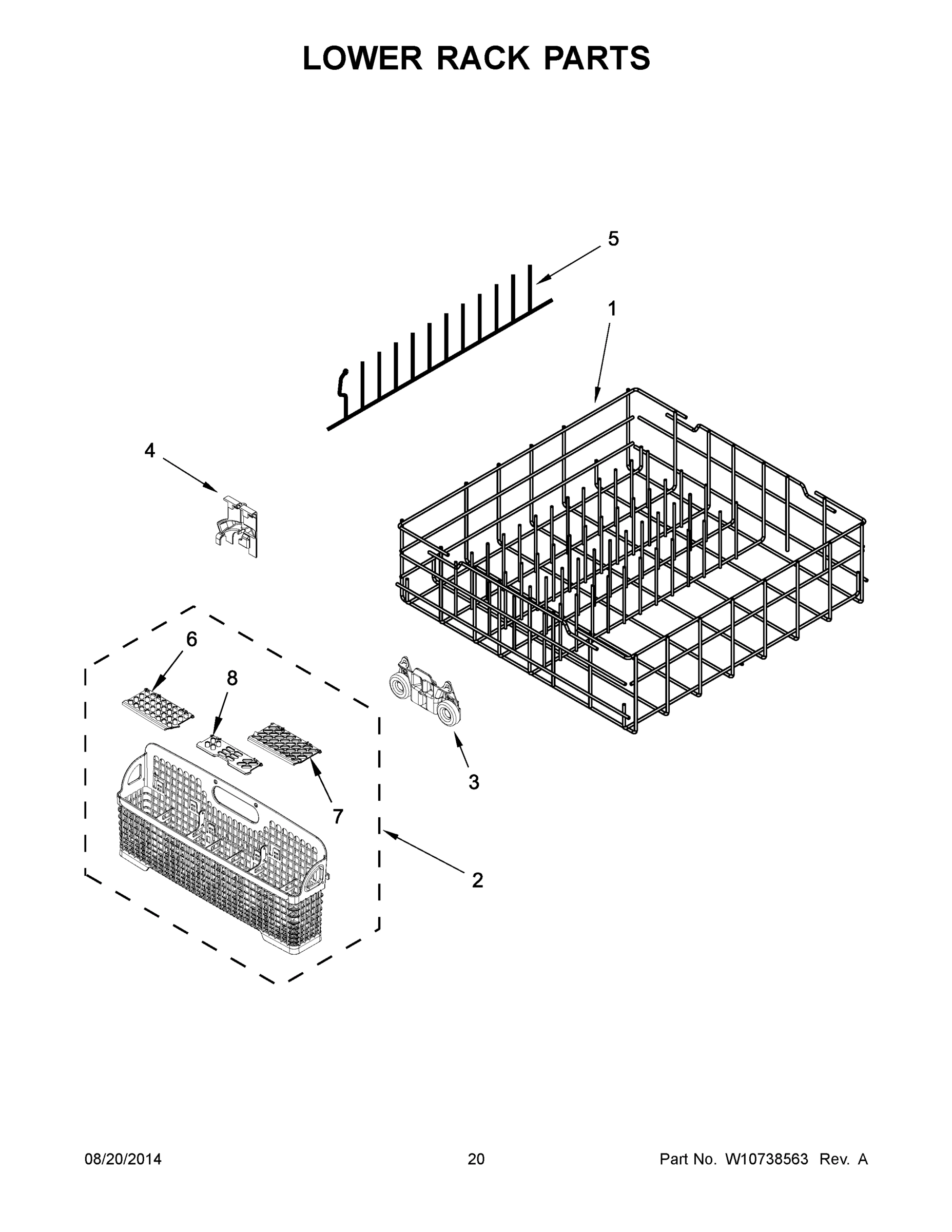 LOWER RACK PARTS

5

1

4

6

8

3

7

2

08/20/2014

20

Part No. W10738563 Rev. A