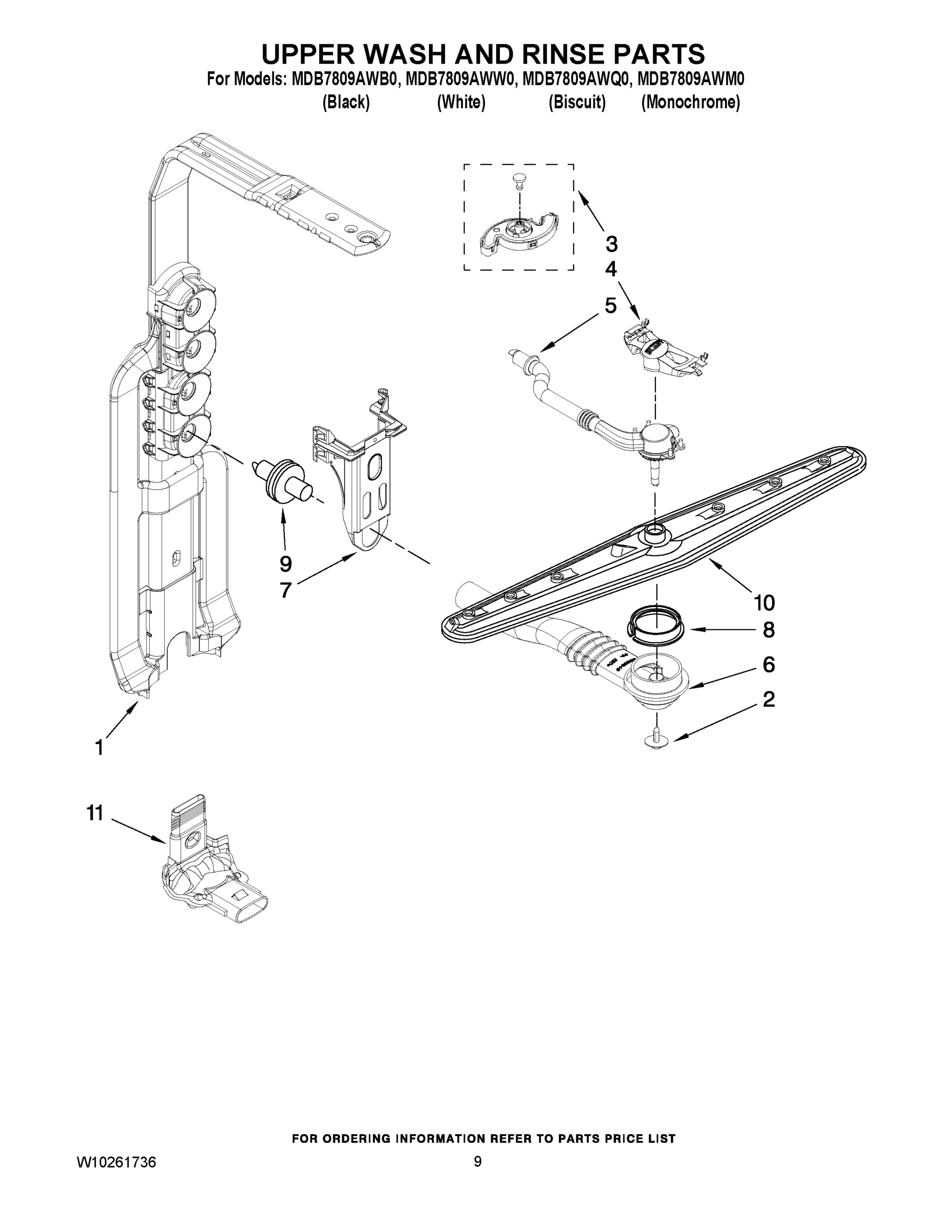 UPPER WASH AND RINSE PARTS
For Models: MDB7809AWB0, MDB7809AWW0, MDB7809AWQ0, MDB7809AWM0
(Black) (White) (Biscuit) (Monochrome)

3
4
5
9
7
10
8
6
2
1
11

FOR ORDERING INFORMATION REFER TO PARTS PRICE LIST

W10261736
9