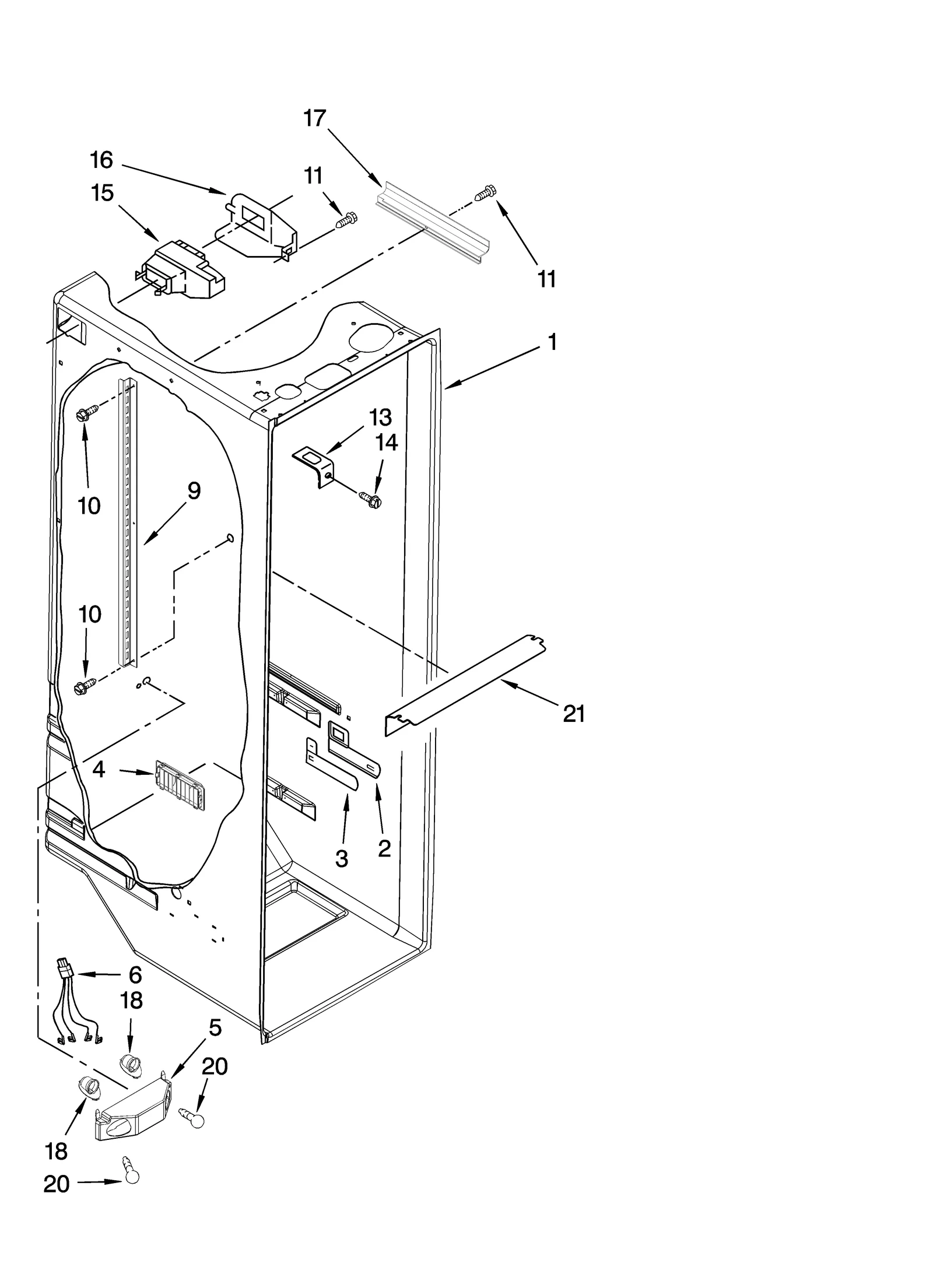 17
16
11
15
11
1
13
14
10
9
10
21
4
3
2
6
18
5
20
18
20