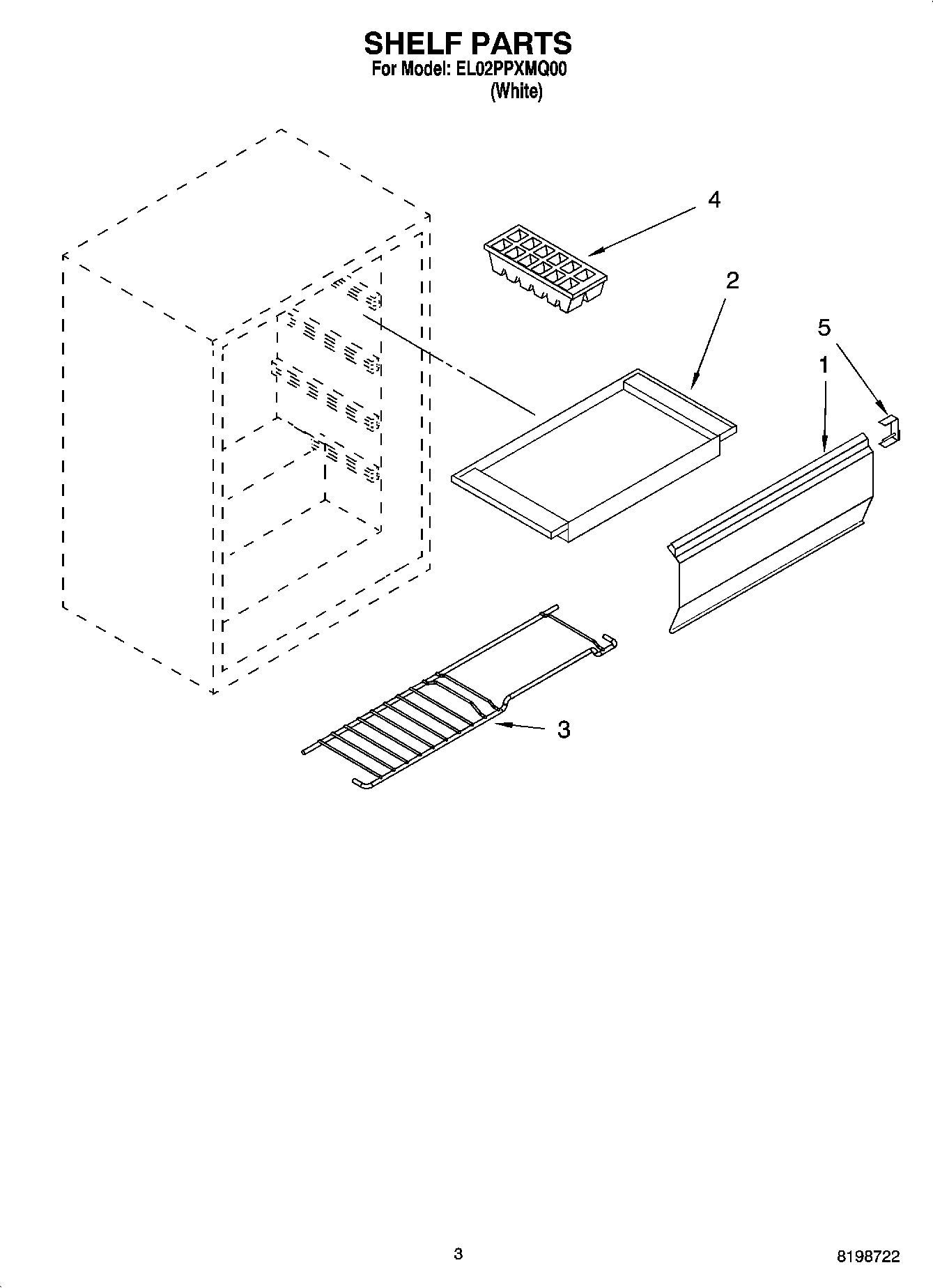 SHELF PARTS
For Model: EL02PPXMQ00
(White)

4

2

5

1

3

3

8198722