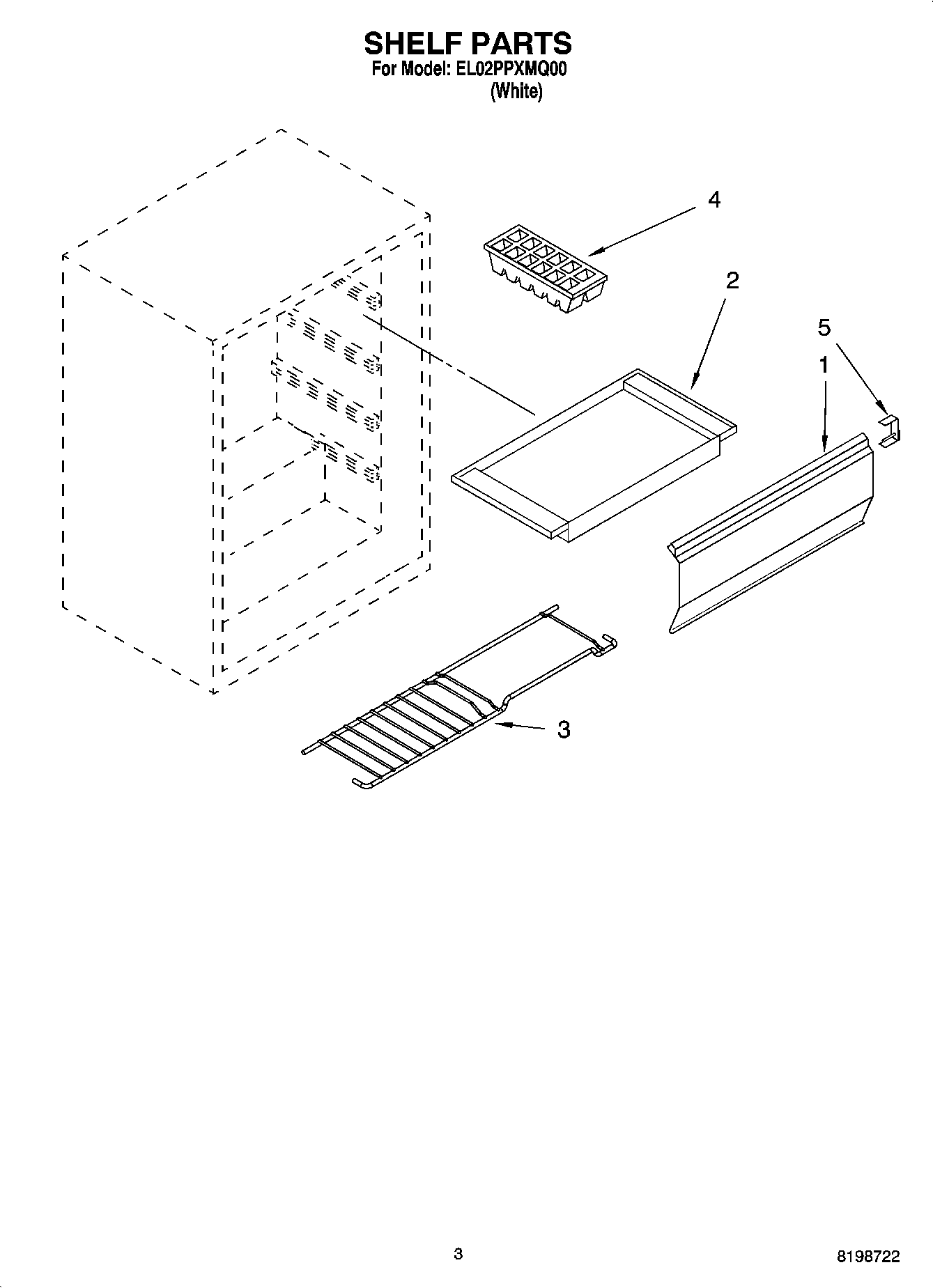 SHELF PARTS
For Model: EL02PPXMQ00
(White)

4

2

5

1

3

3

8198722